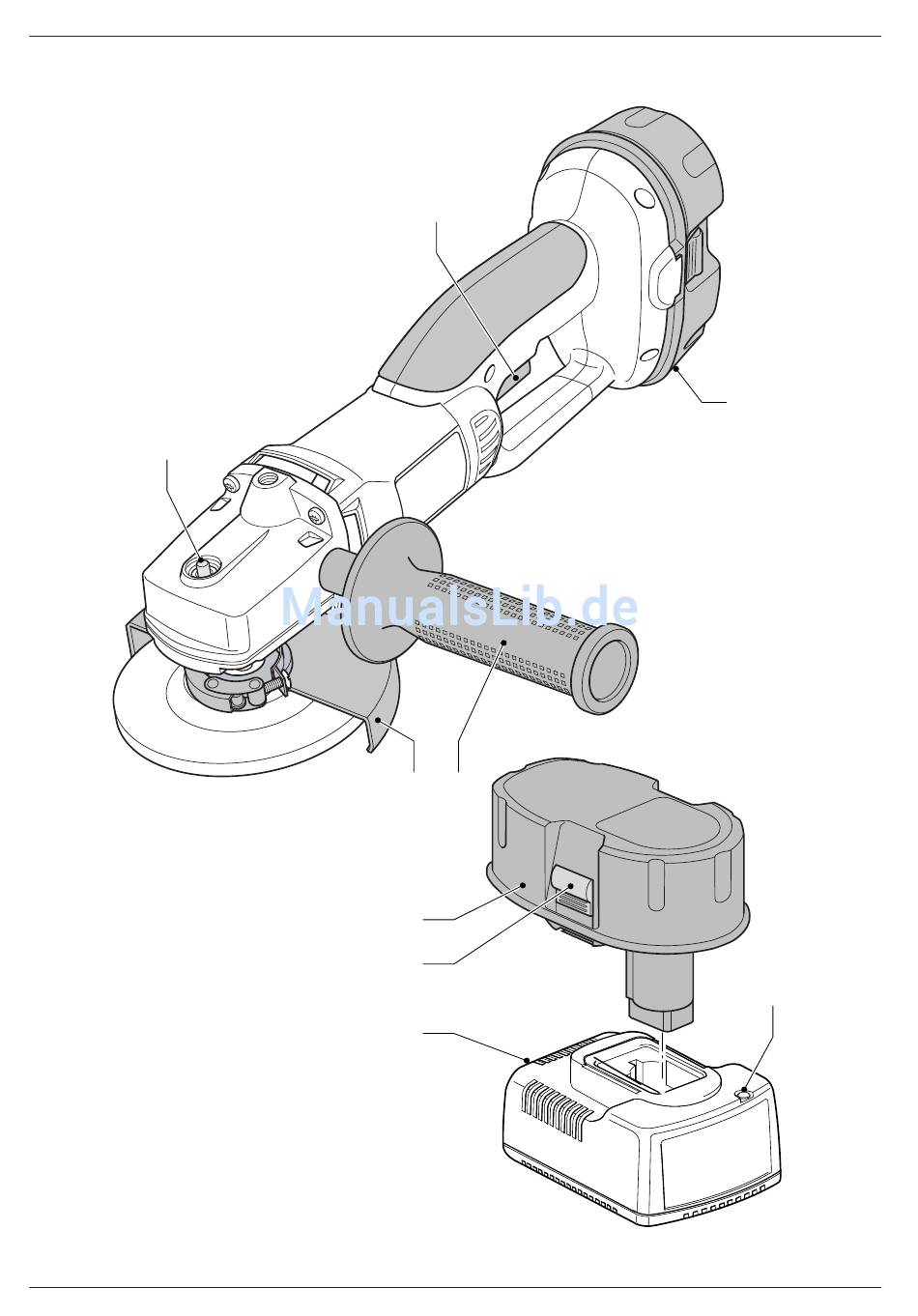 ManualsLib.de