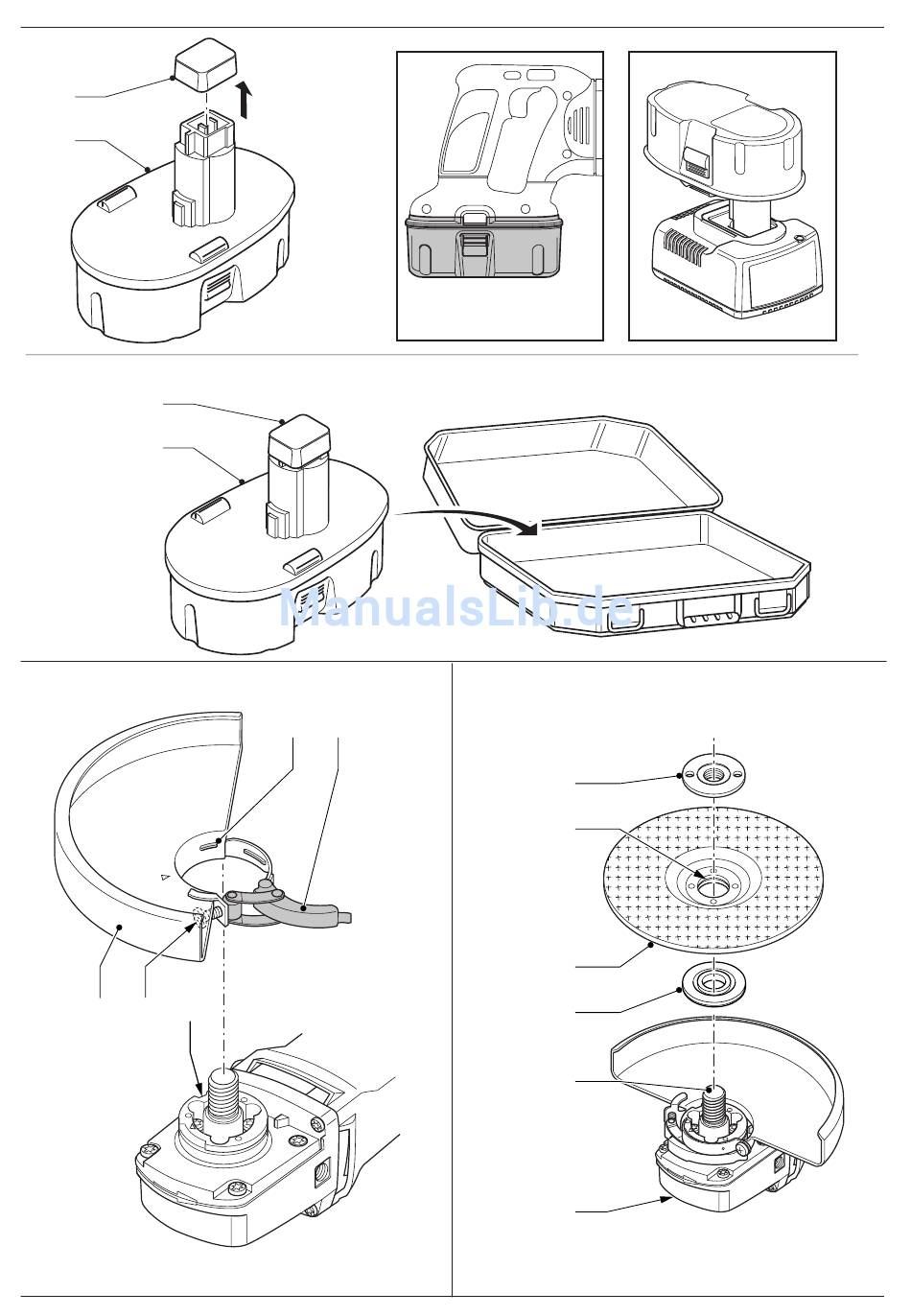 ManualsLib.de