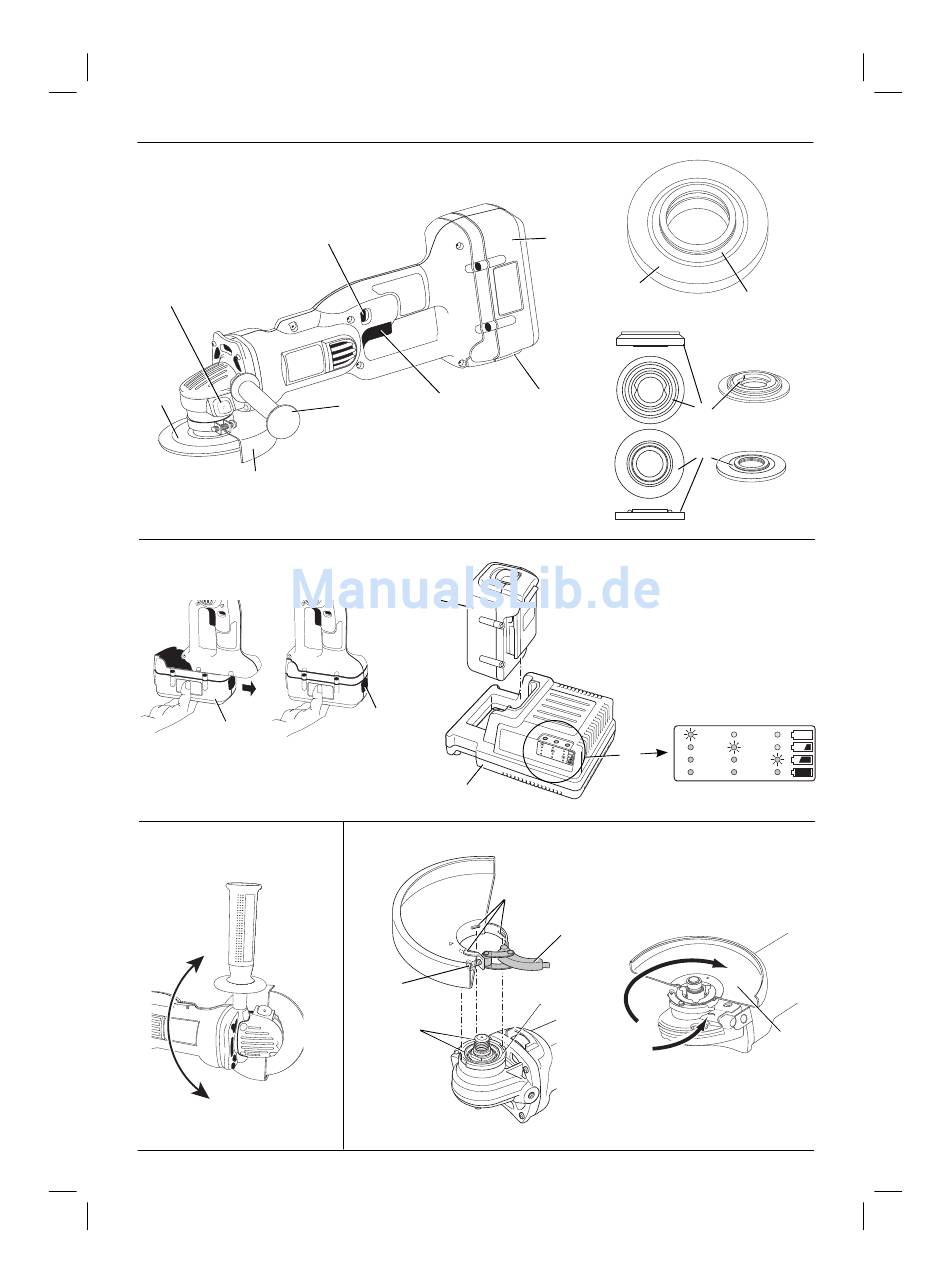 ManualsLib.de