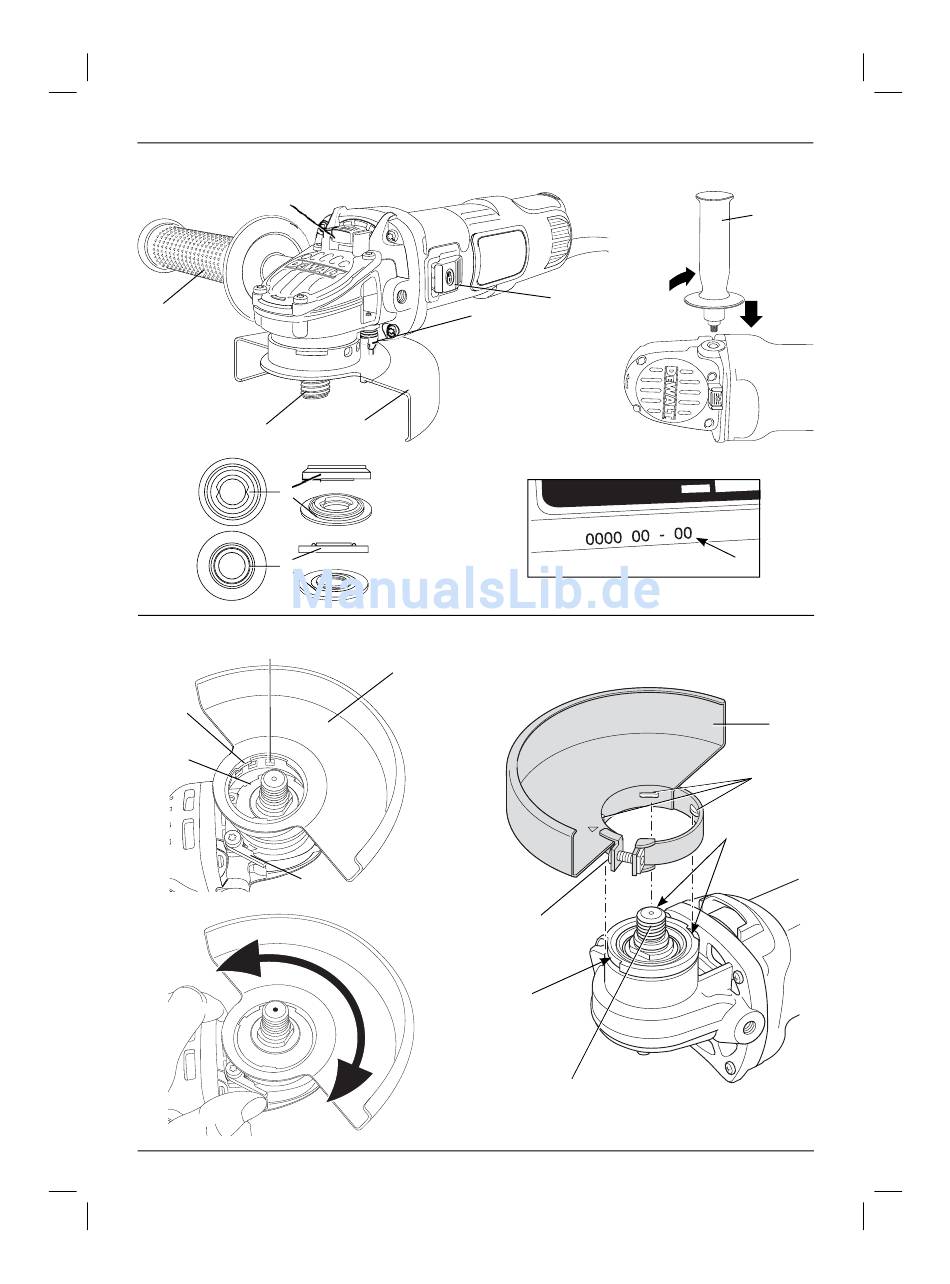 0000 00 - 00

ManualsLib.de