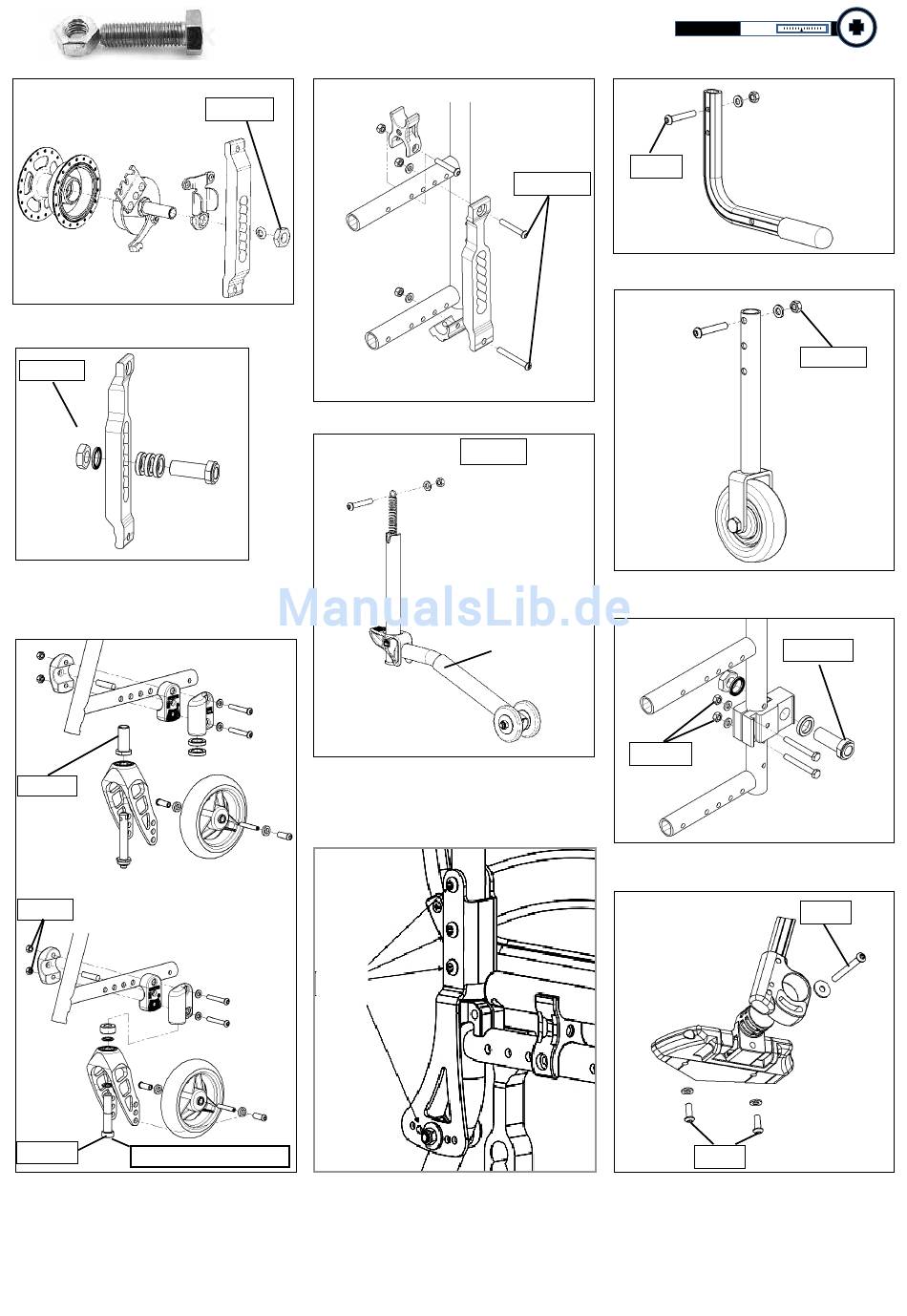 ManualsLib.de