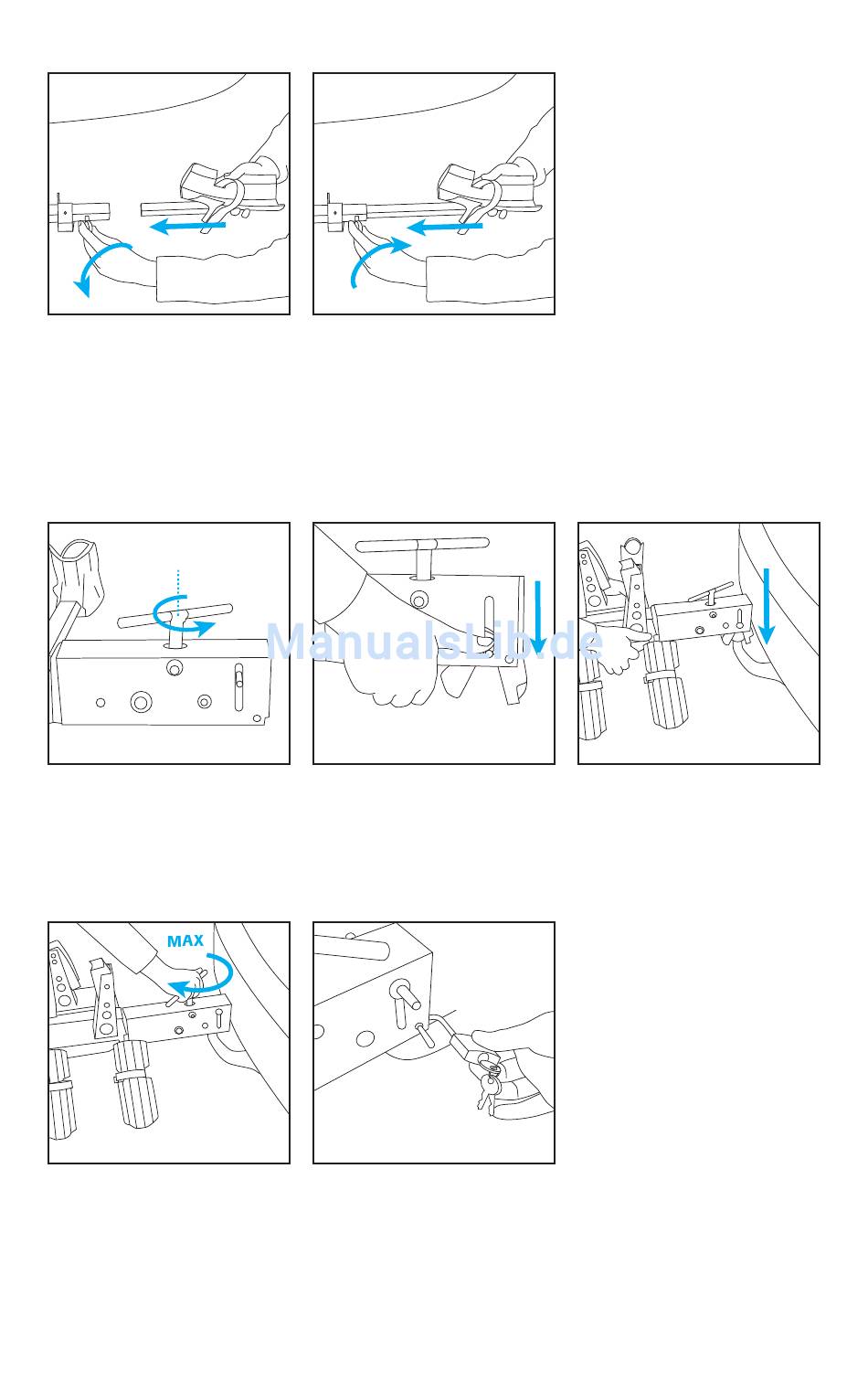 ManualsLib.de

MAX