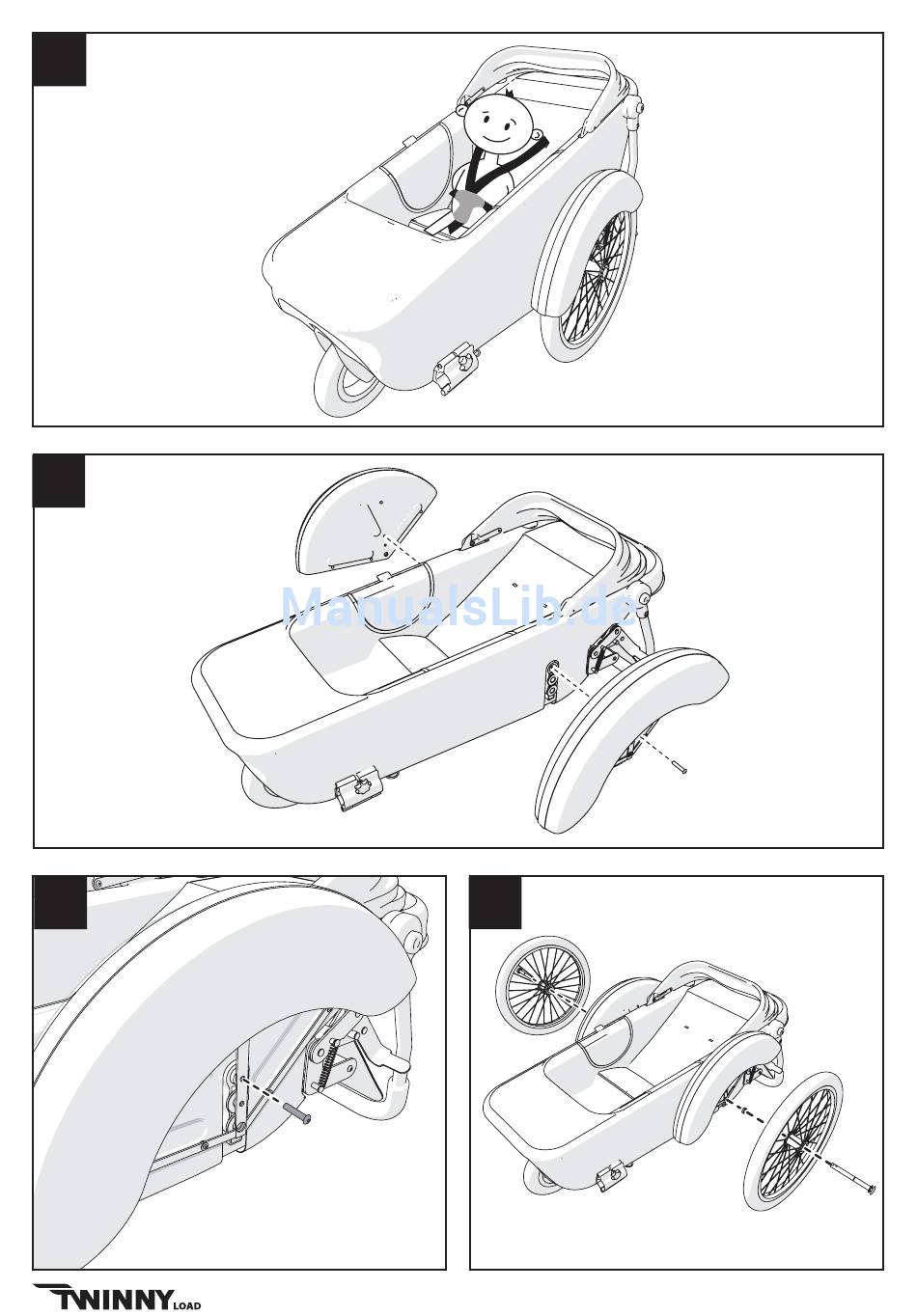 ManualsLib.de

TWINNY LOAD