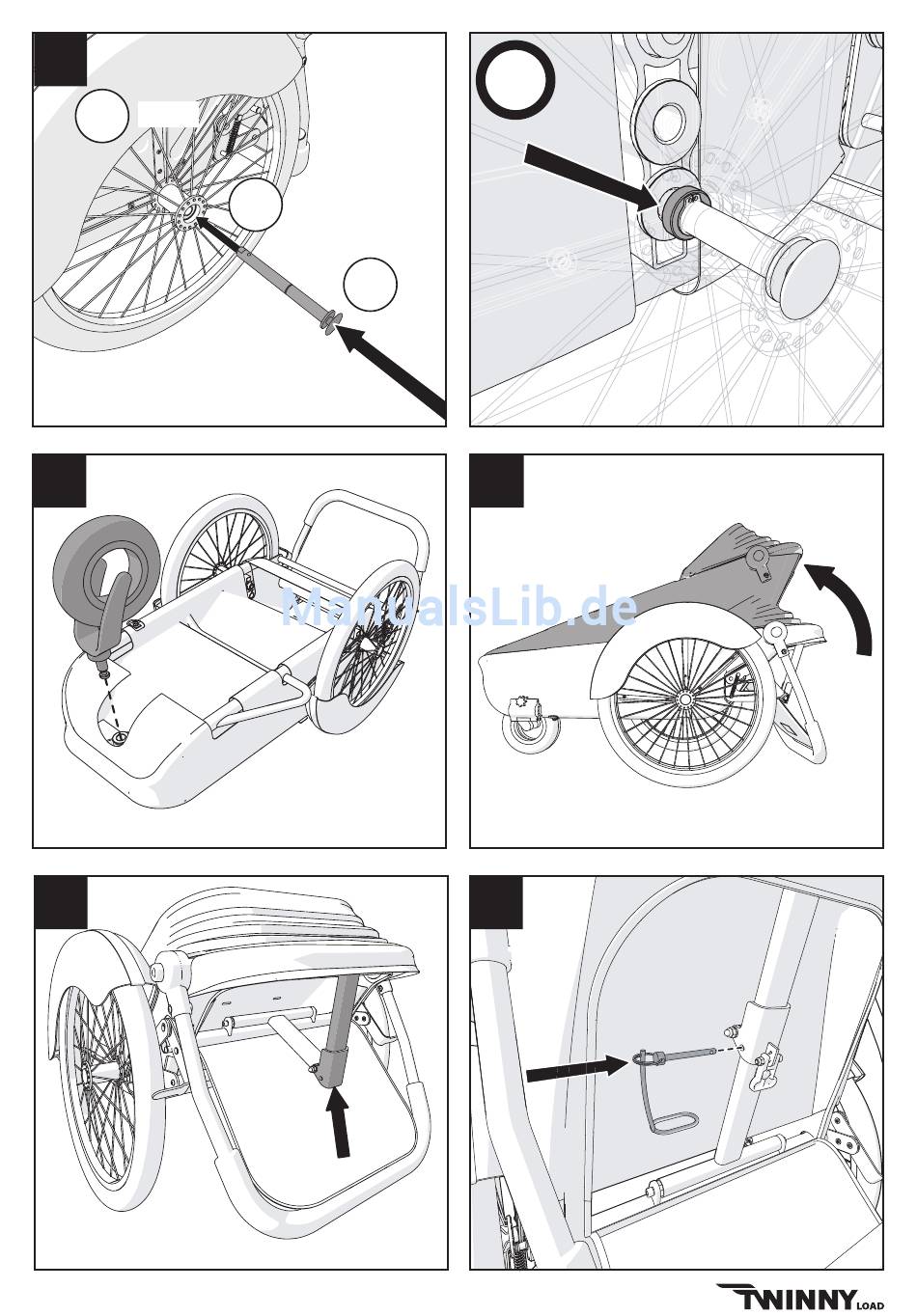 ManualsLib.de

TWINNY LOAD