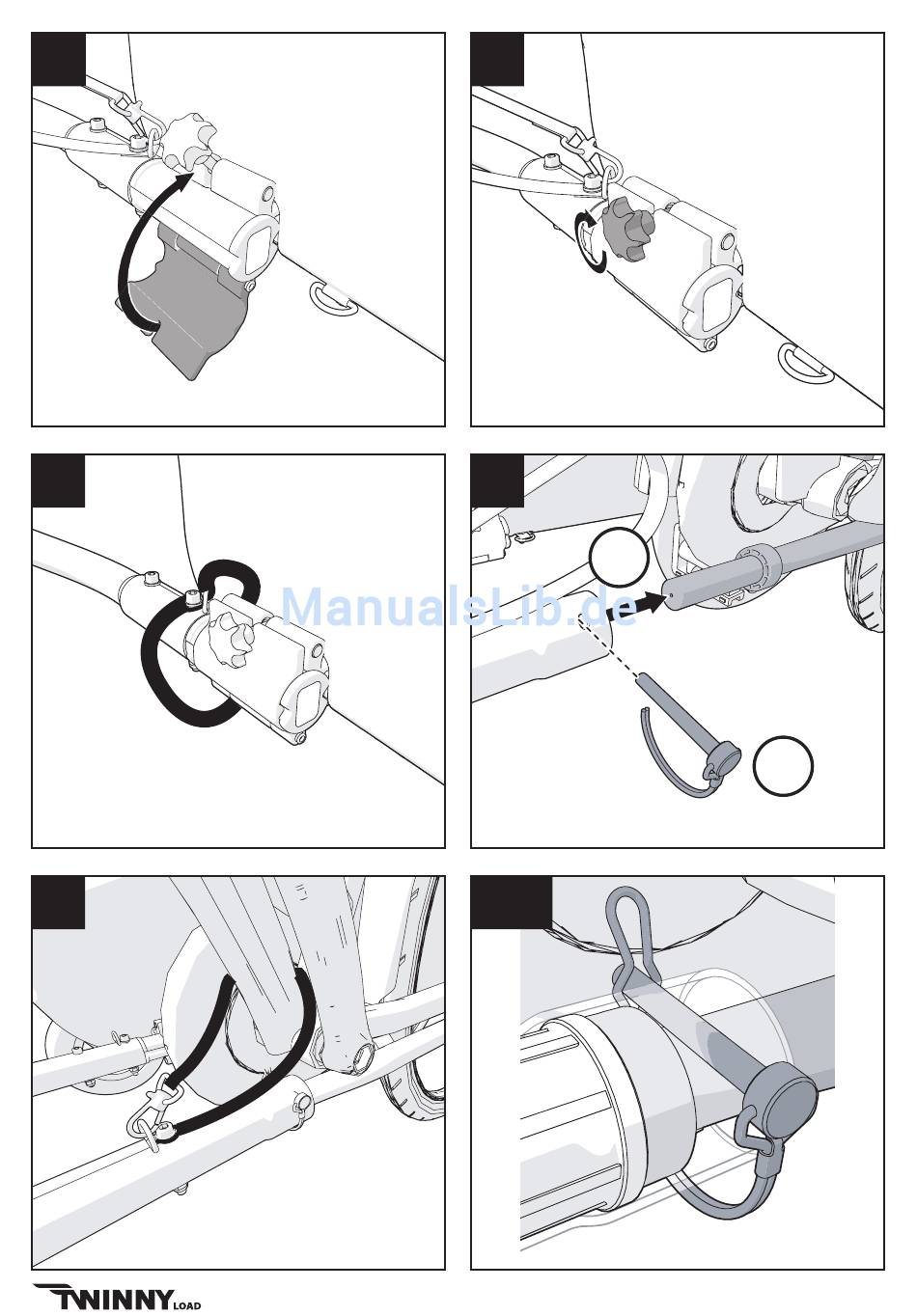 ManualsLib.de

TWINNY LOAD