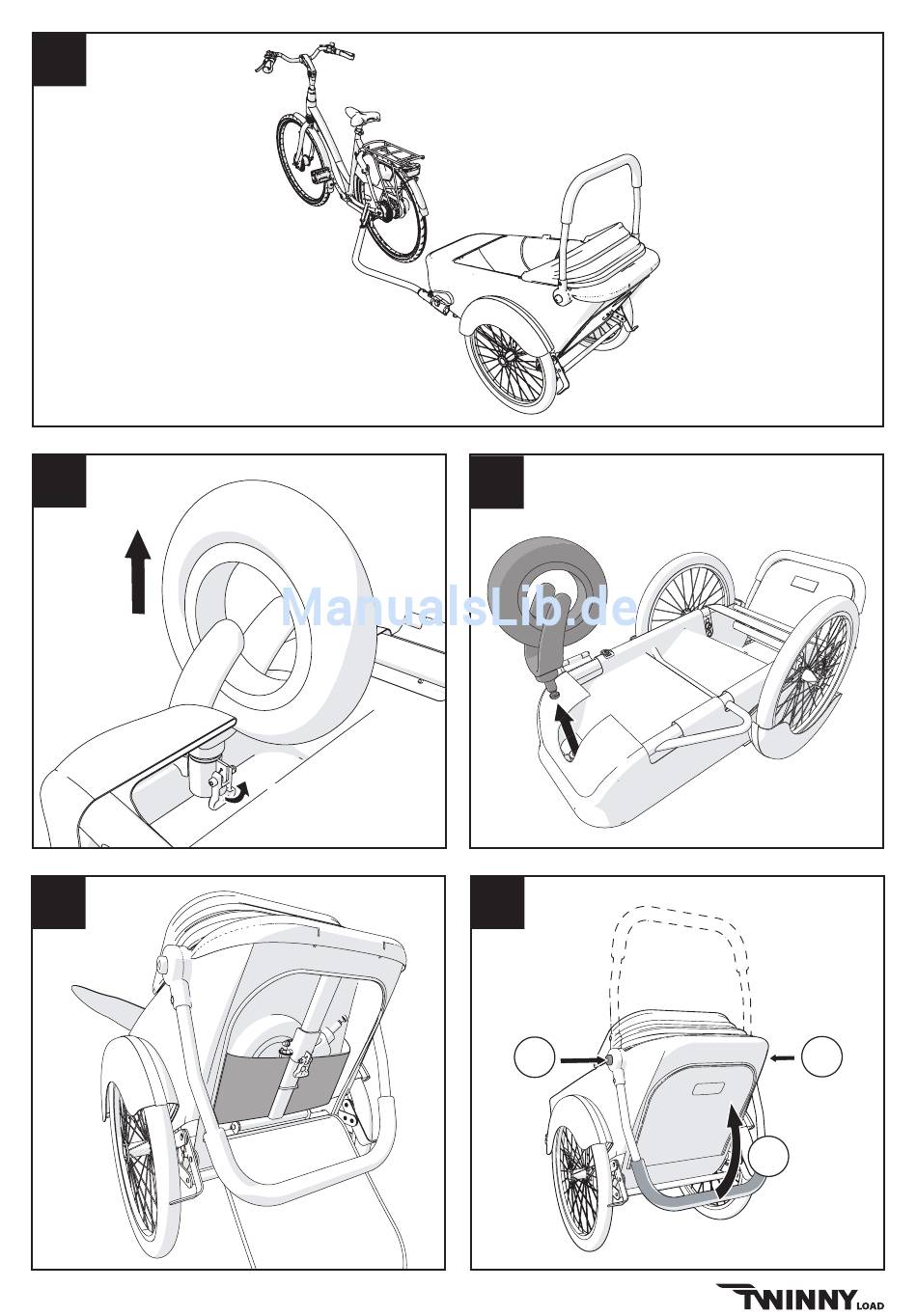 ManualsLib.de

TWINNY LOAD