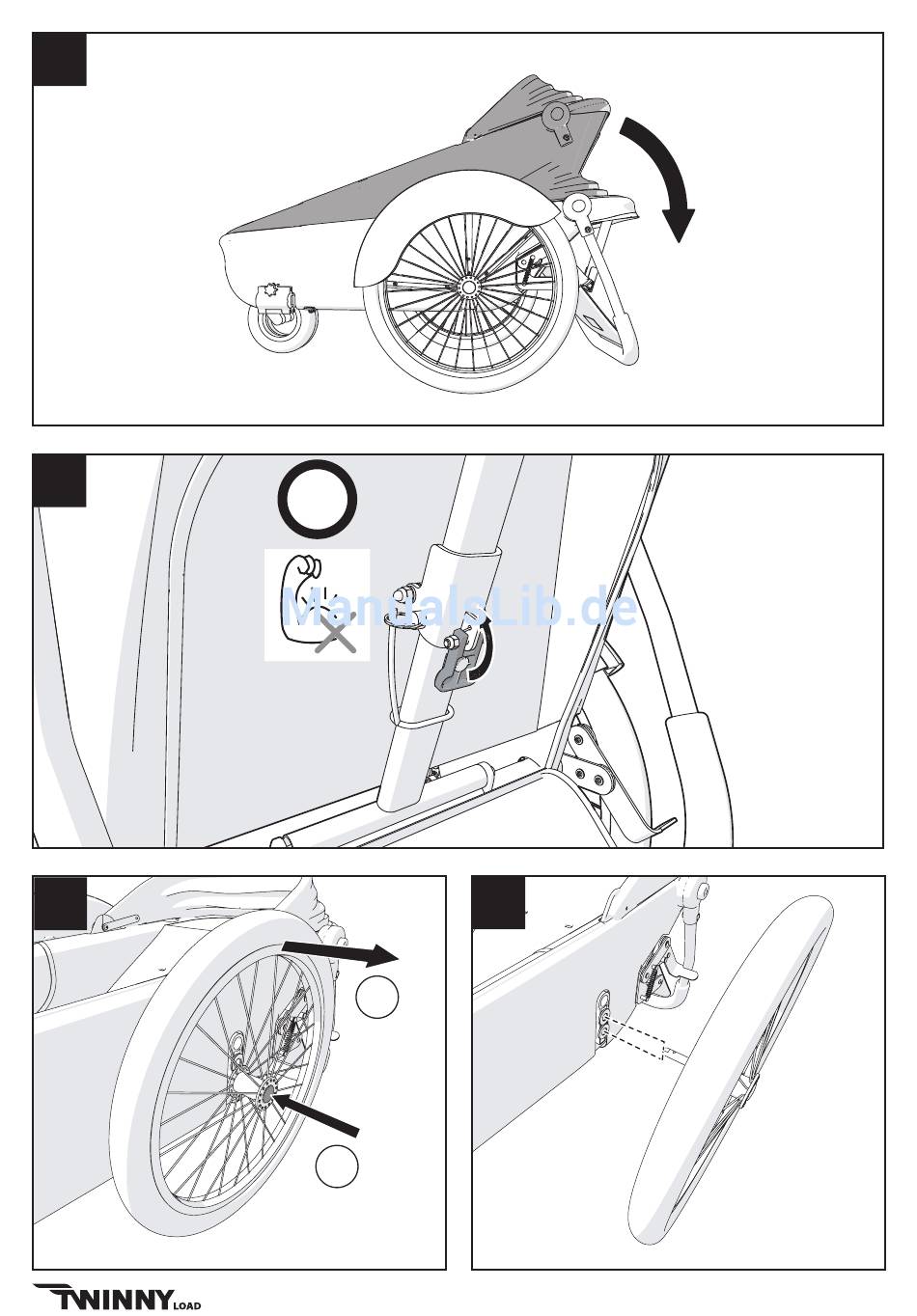 ManualsLib.de

TWINNY LOAD