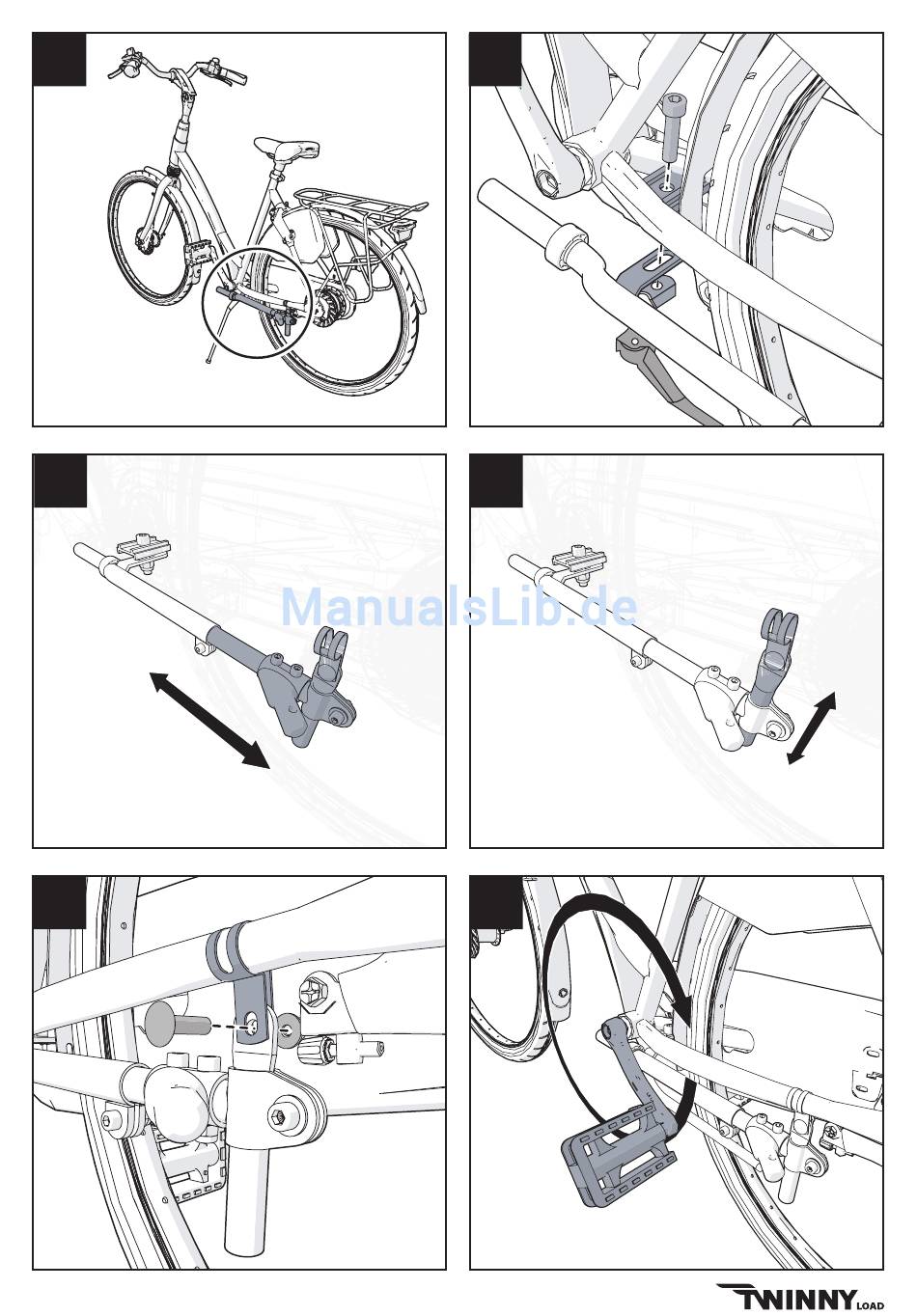 ManualsLib.de

TWINNY LOAD