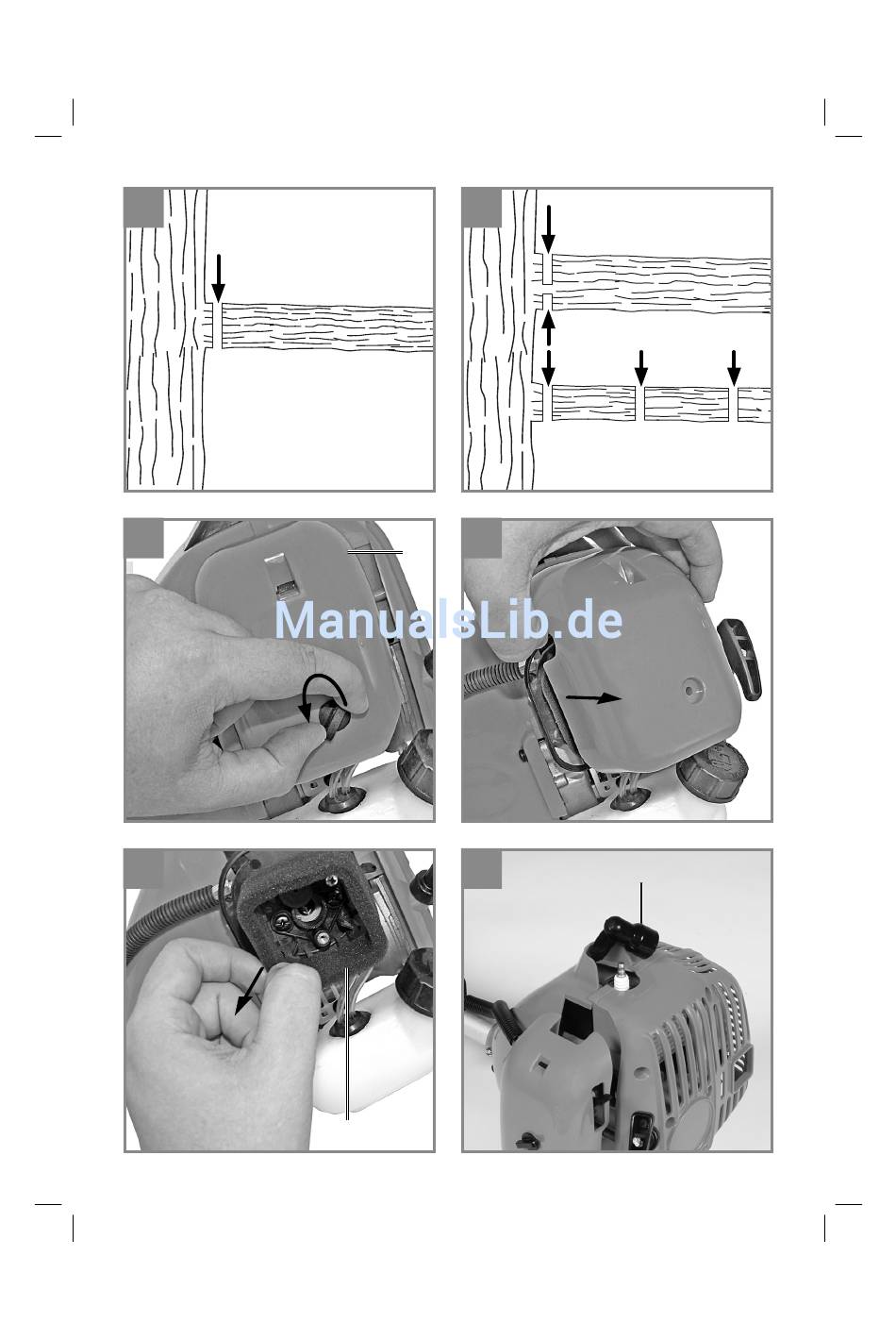 ManualsLib.de