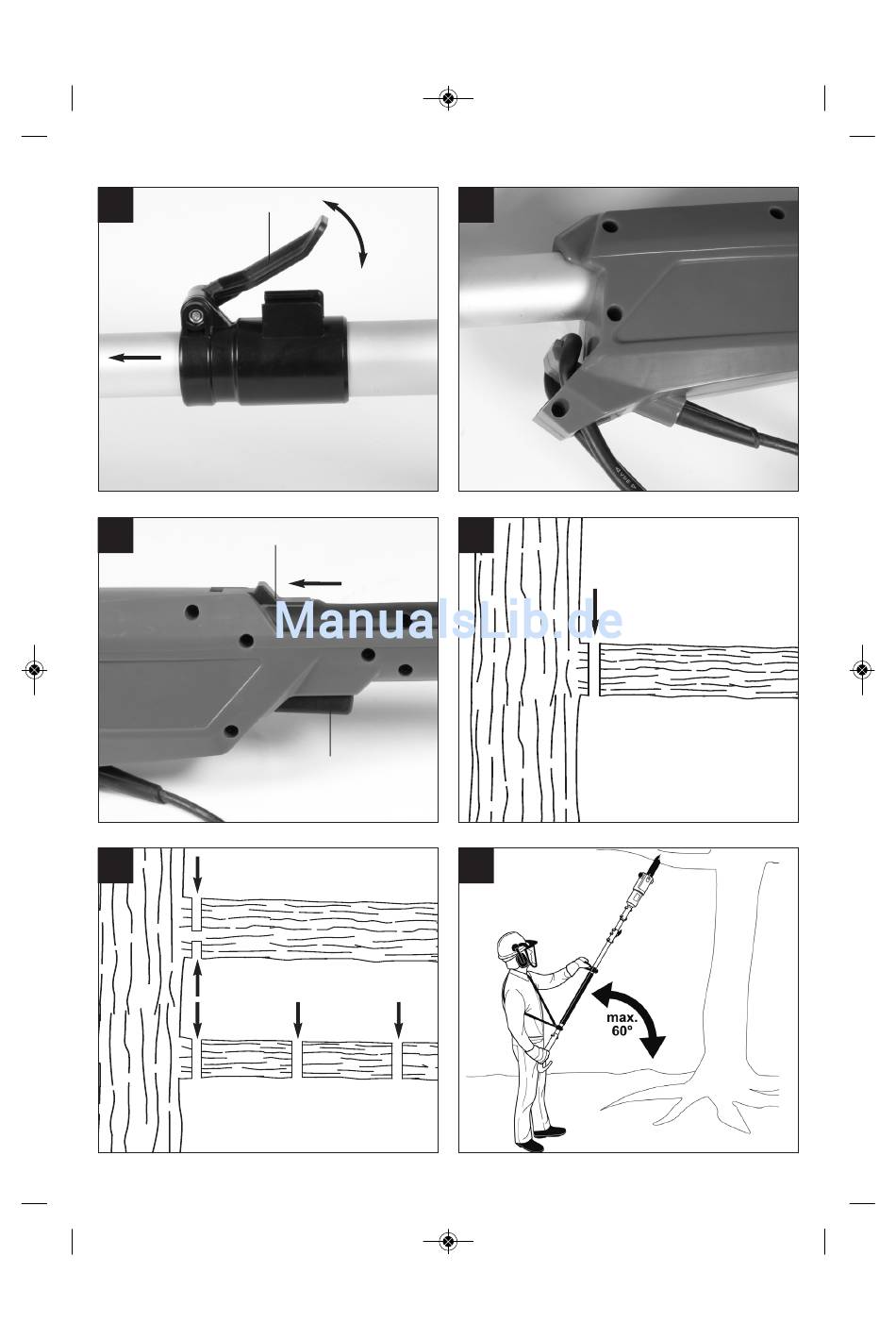 ManualsLib.de

max.
60°