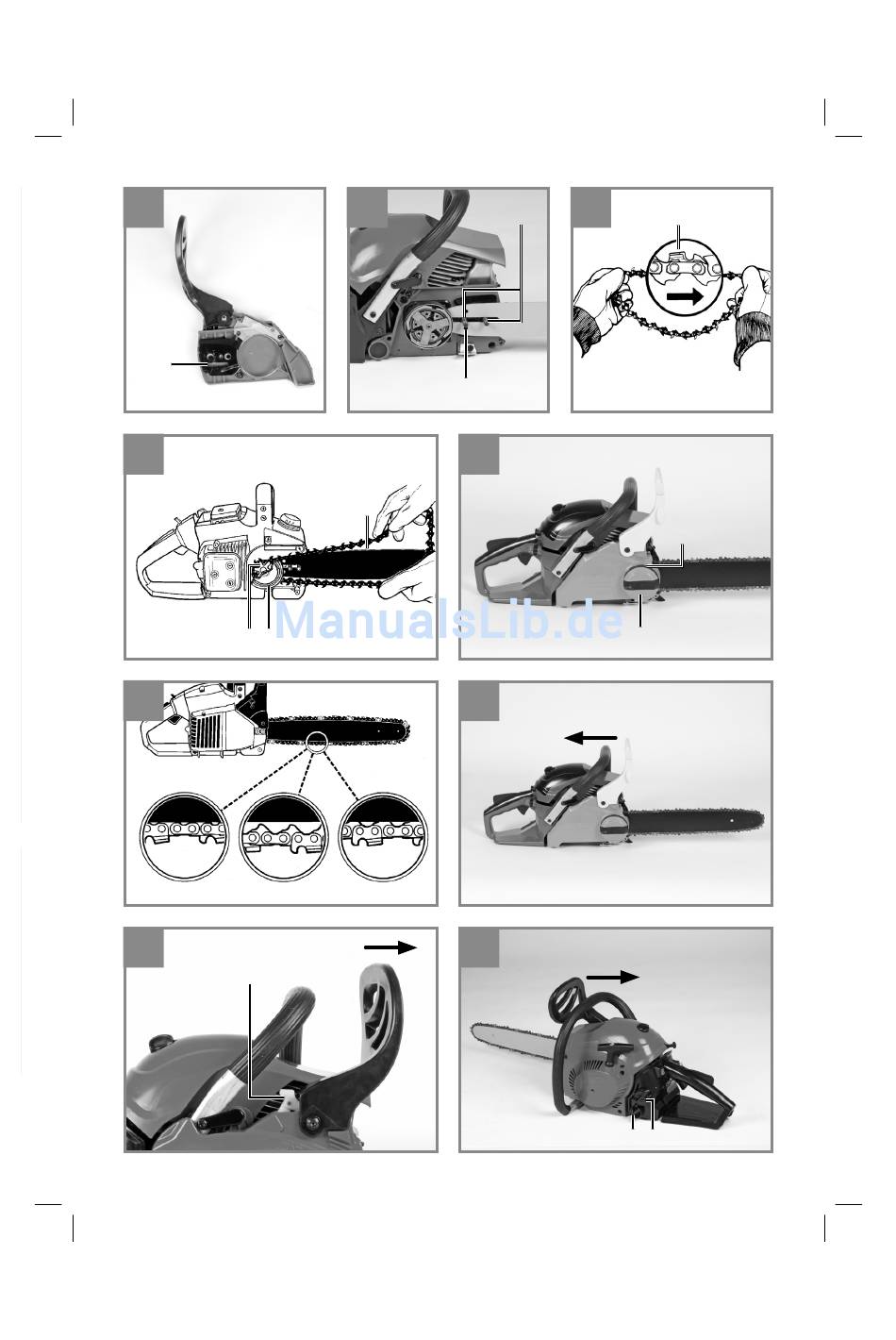 ManualsLib.de