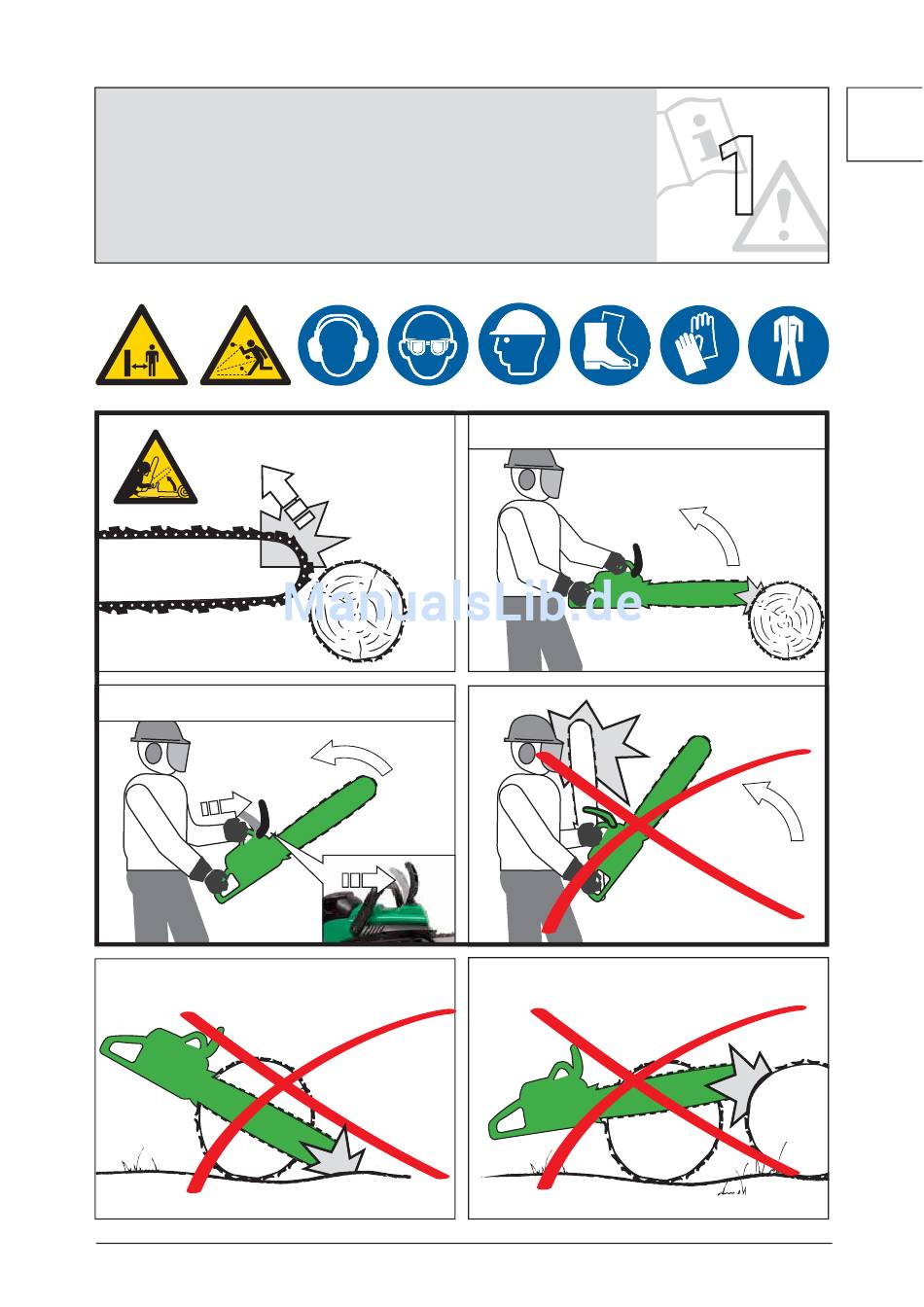 1

ManualsLib.de