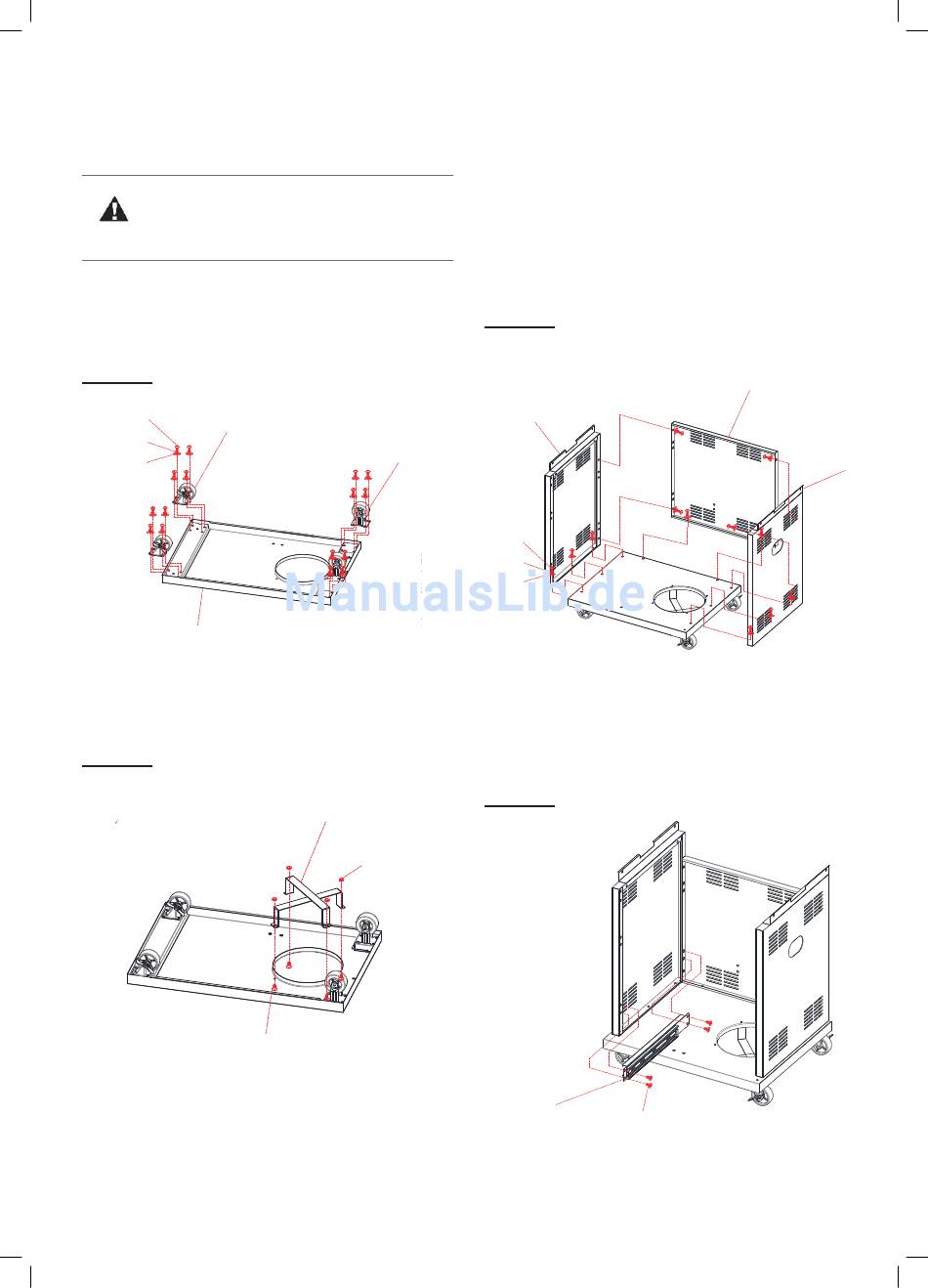 ManualsLib.de