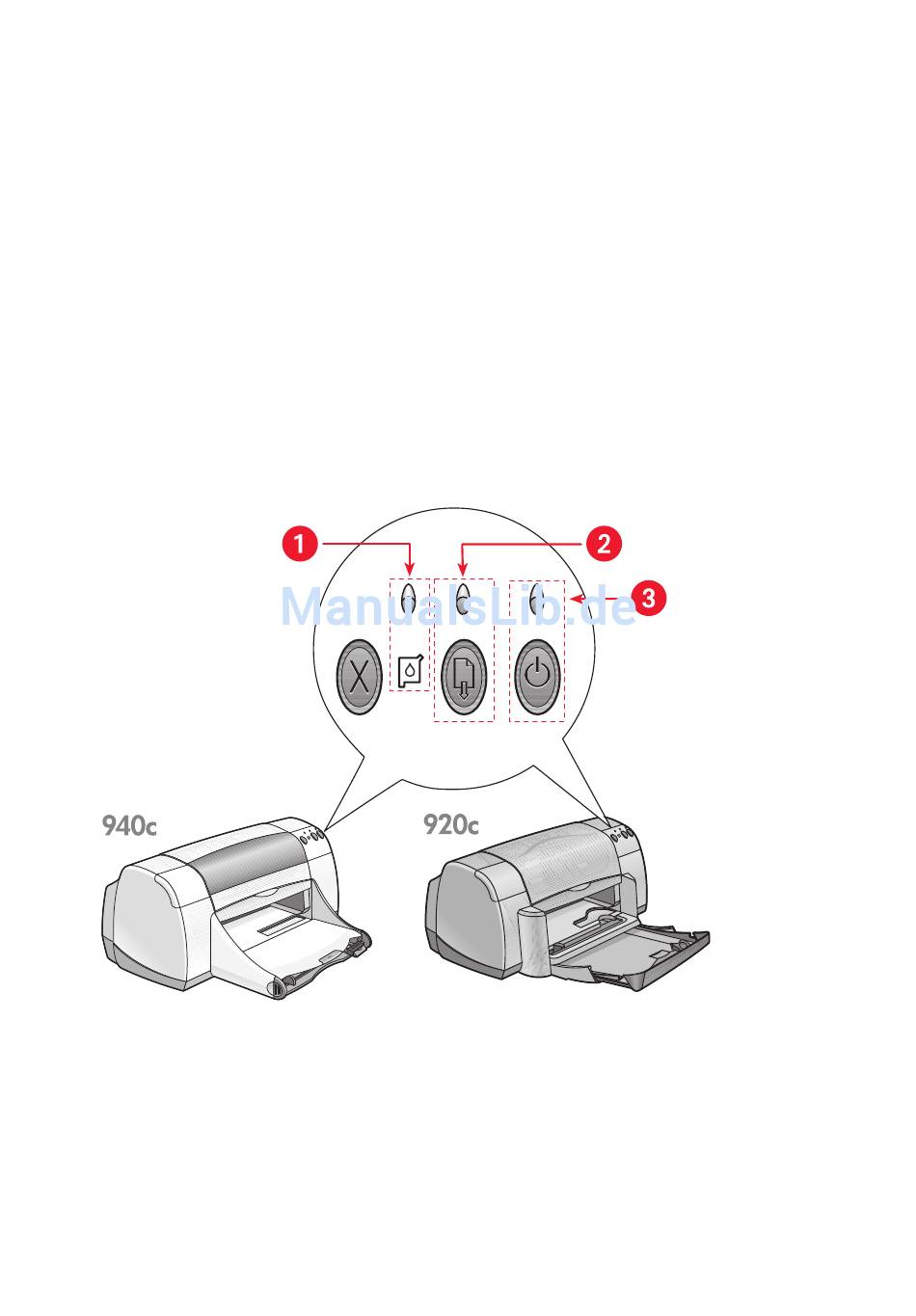 1
2
3
ManualsLib.de
940c
920c