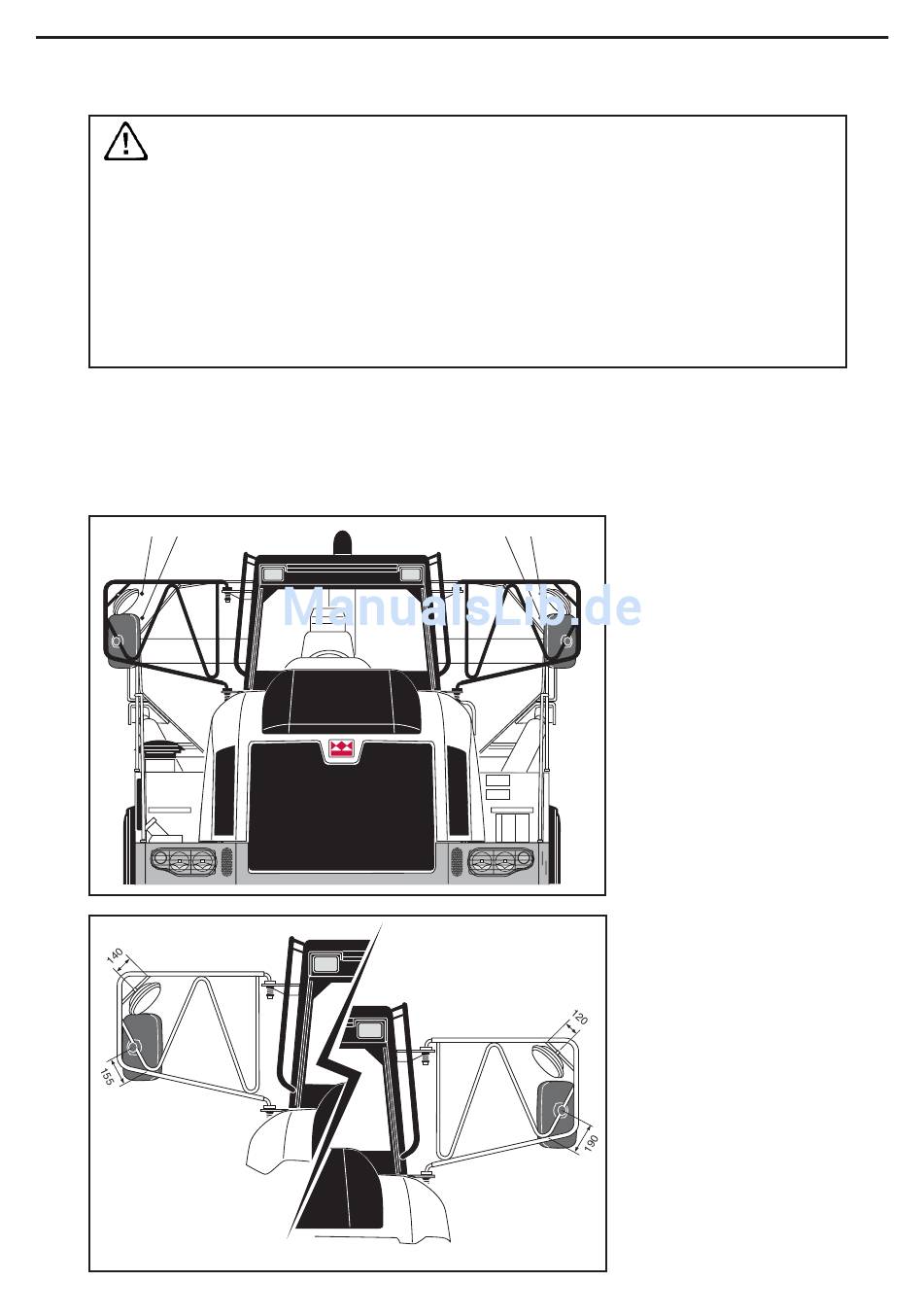 ManualsLib.de

140

155

120

190