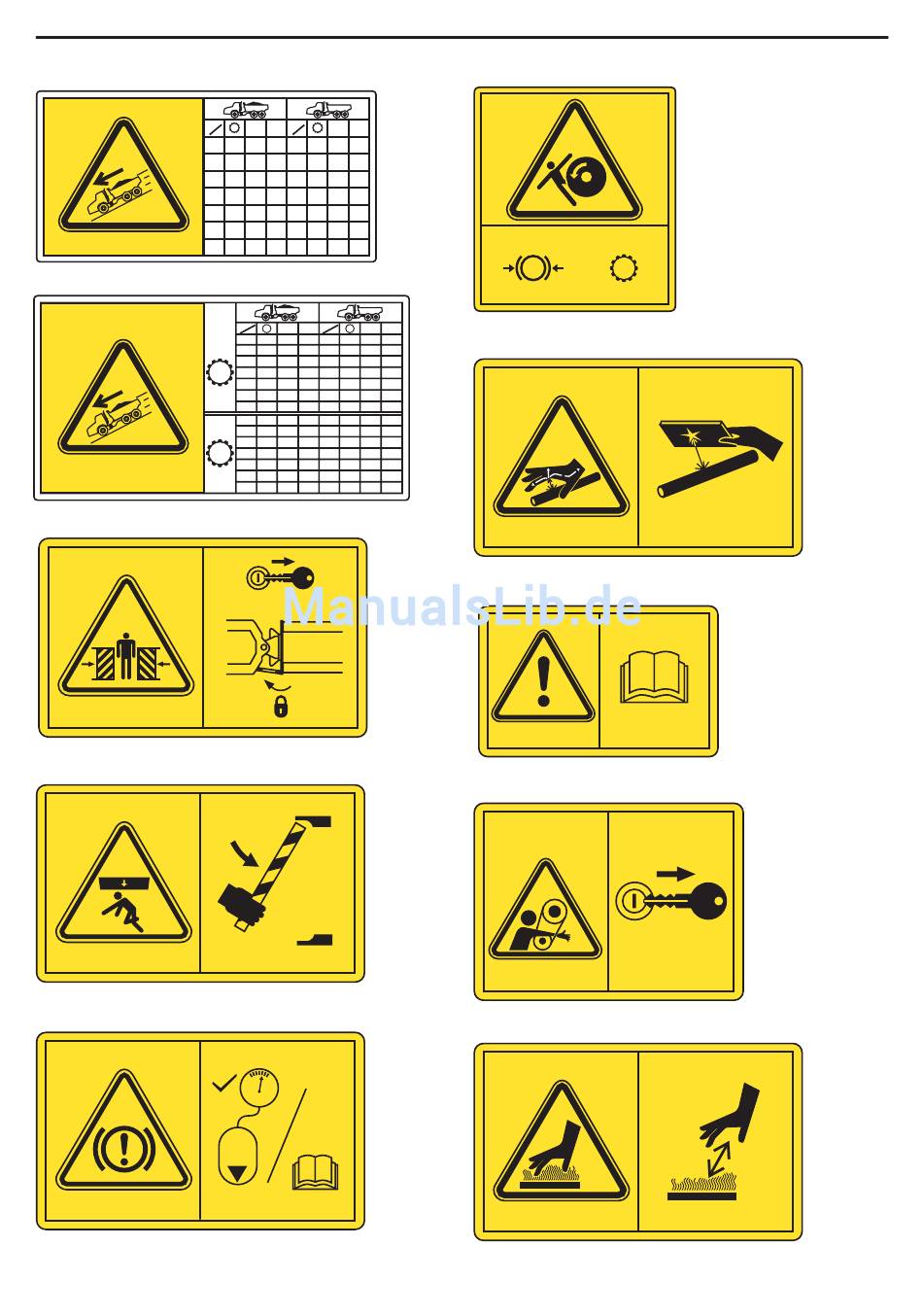 ManualsLib.de