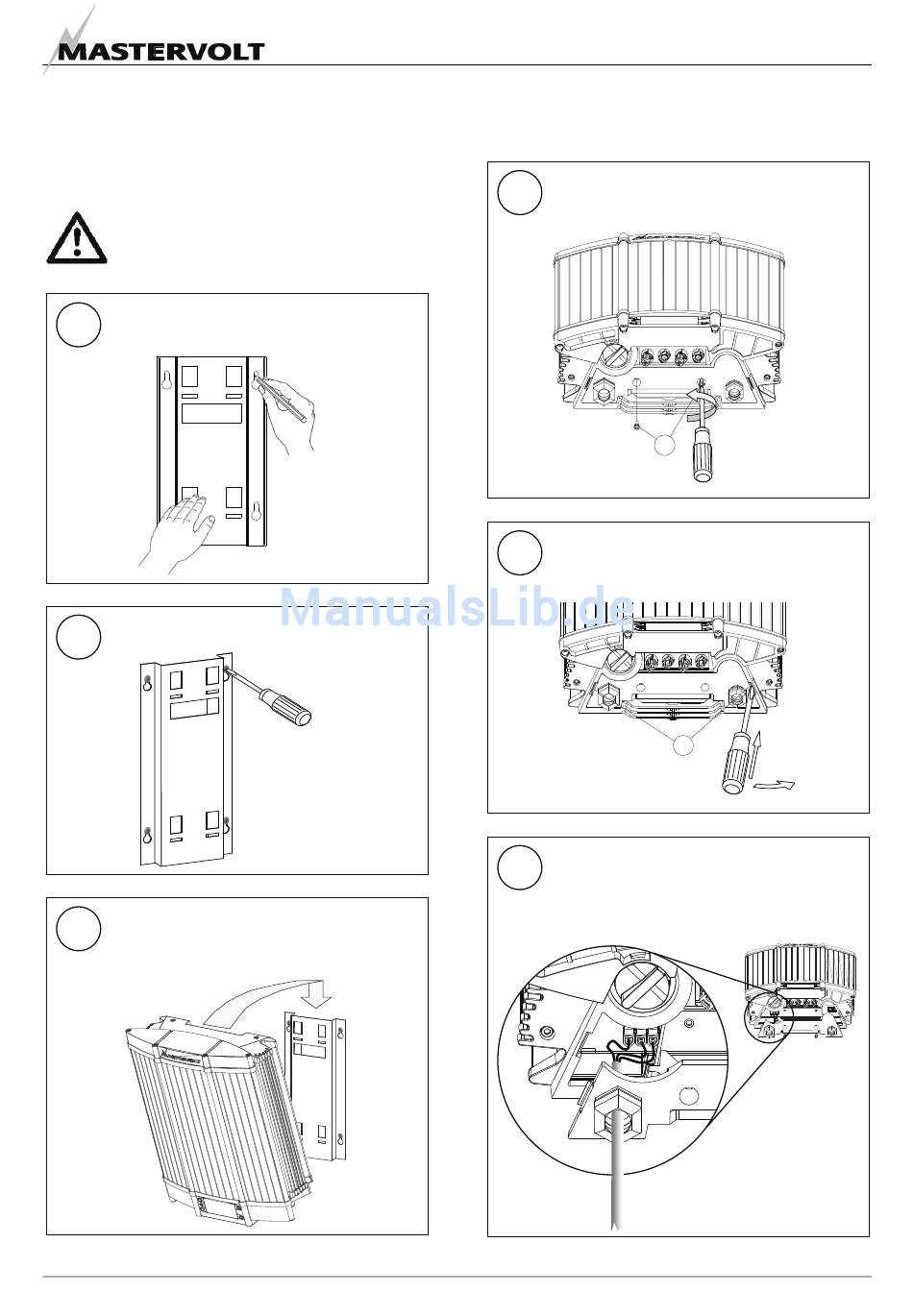 MASTERVOLT

ManualsLib.de