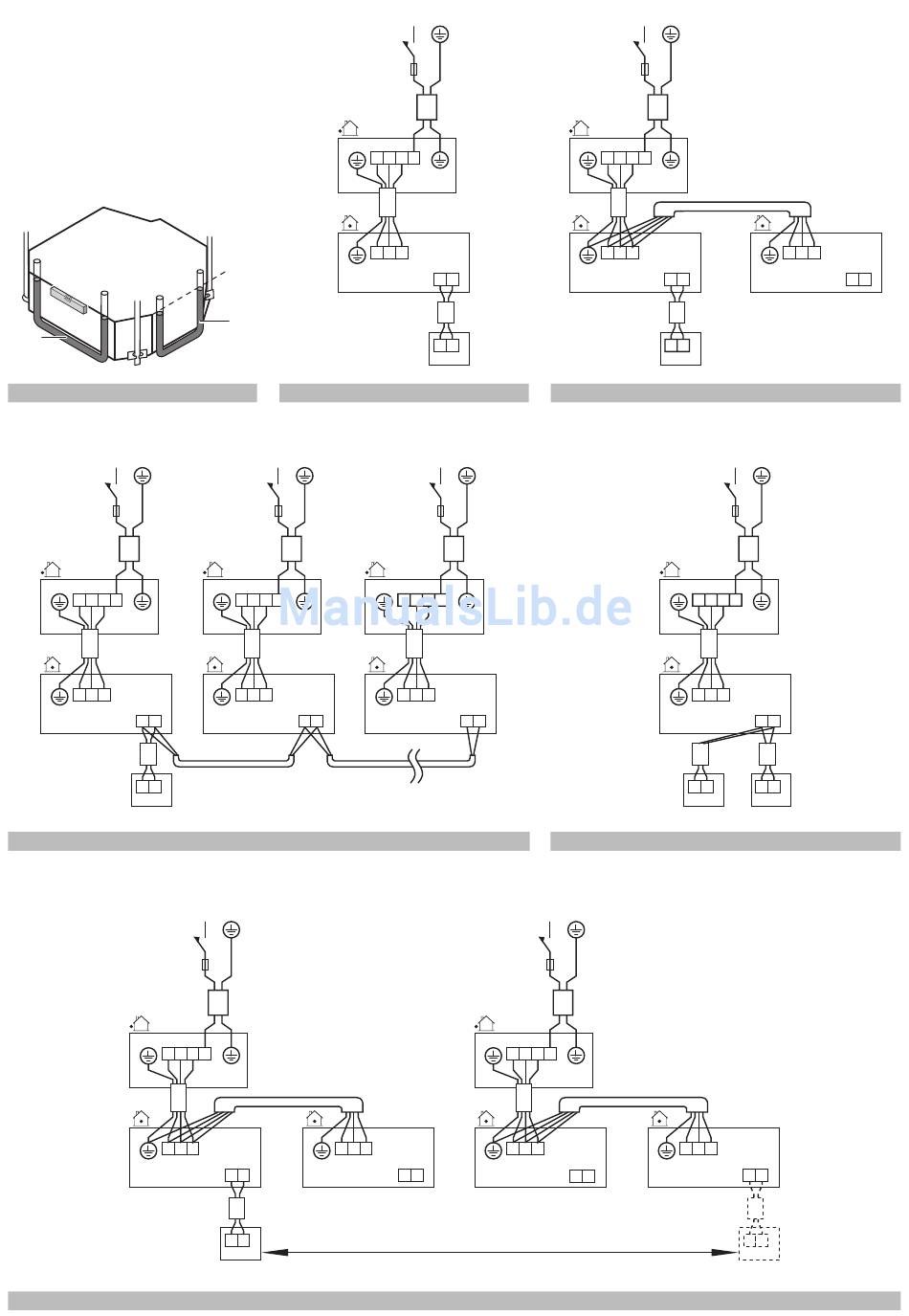 ManualsLib.de