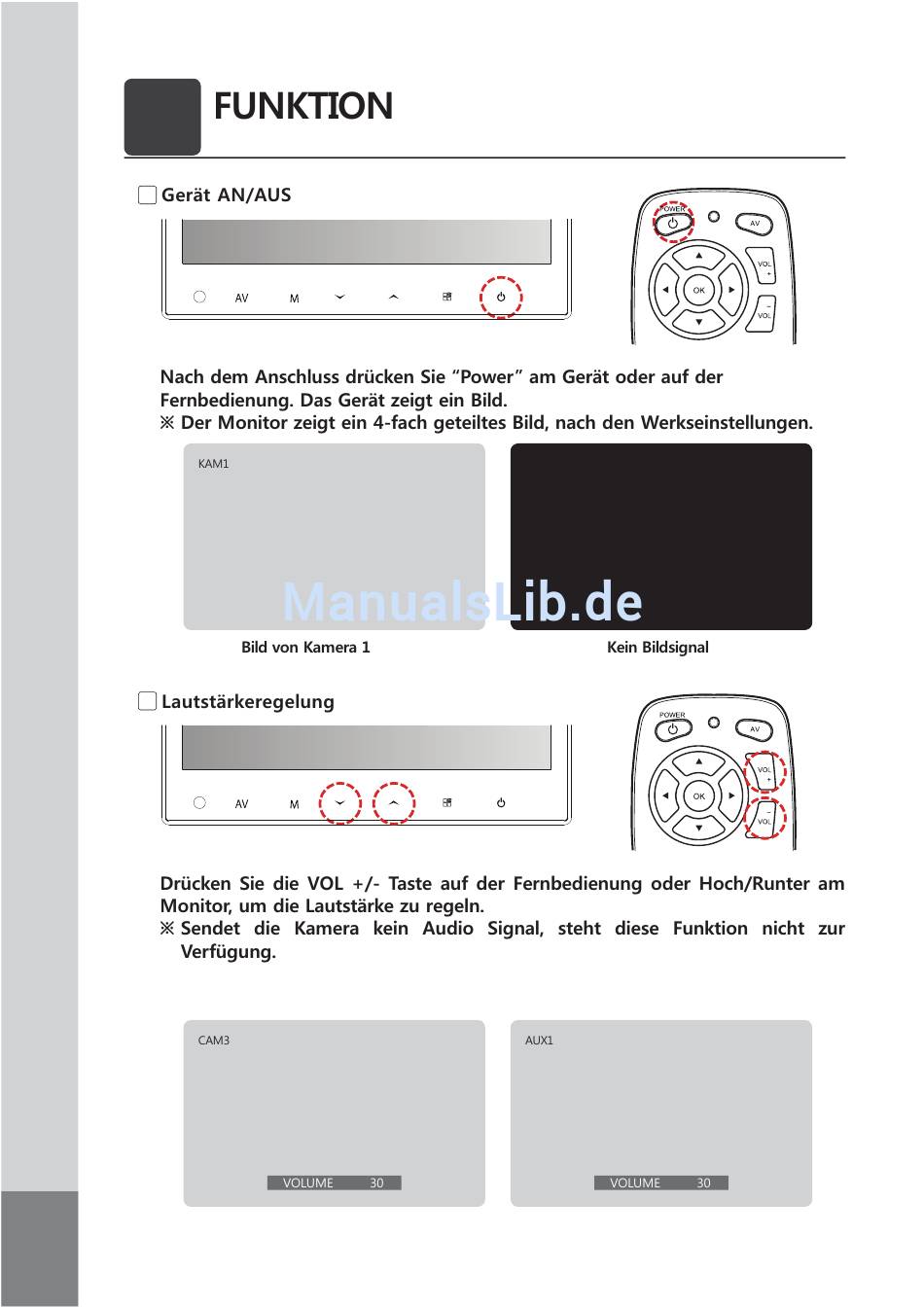 FUNKTION

Gerät AN/AUS

AV M

POWER AV VOL + OK − VOL

Nach dem Anschluss drücken Sie "Power" am Gerät oder auf der Fernbedienung. Das Gerät zeigt ein Bild.
※ Der Monitor zeigt ein 4-fach geteiltes Bild, nach den Werkseinstellungen.

KAM1

ManualsLib.de

Bild von Kamera 1

Kein Bildsignal

Lautstärkeregelung

AV M

POWER AV VOL + OK − VOL

Drücken Sie die VOL +/- Taste auf der Fernbedienung oder Hoch/Runter am Monitor, um die Lautstärke zu regeln.
※ Sendet die Kamera kein Audio Signal, steht diese Funktion nicht zur Verfügung.

CAM3

VOLUME 30

AUX1

VOLUME 30