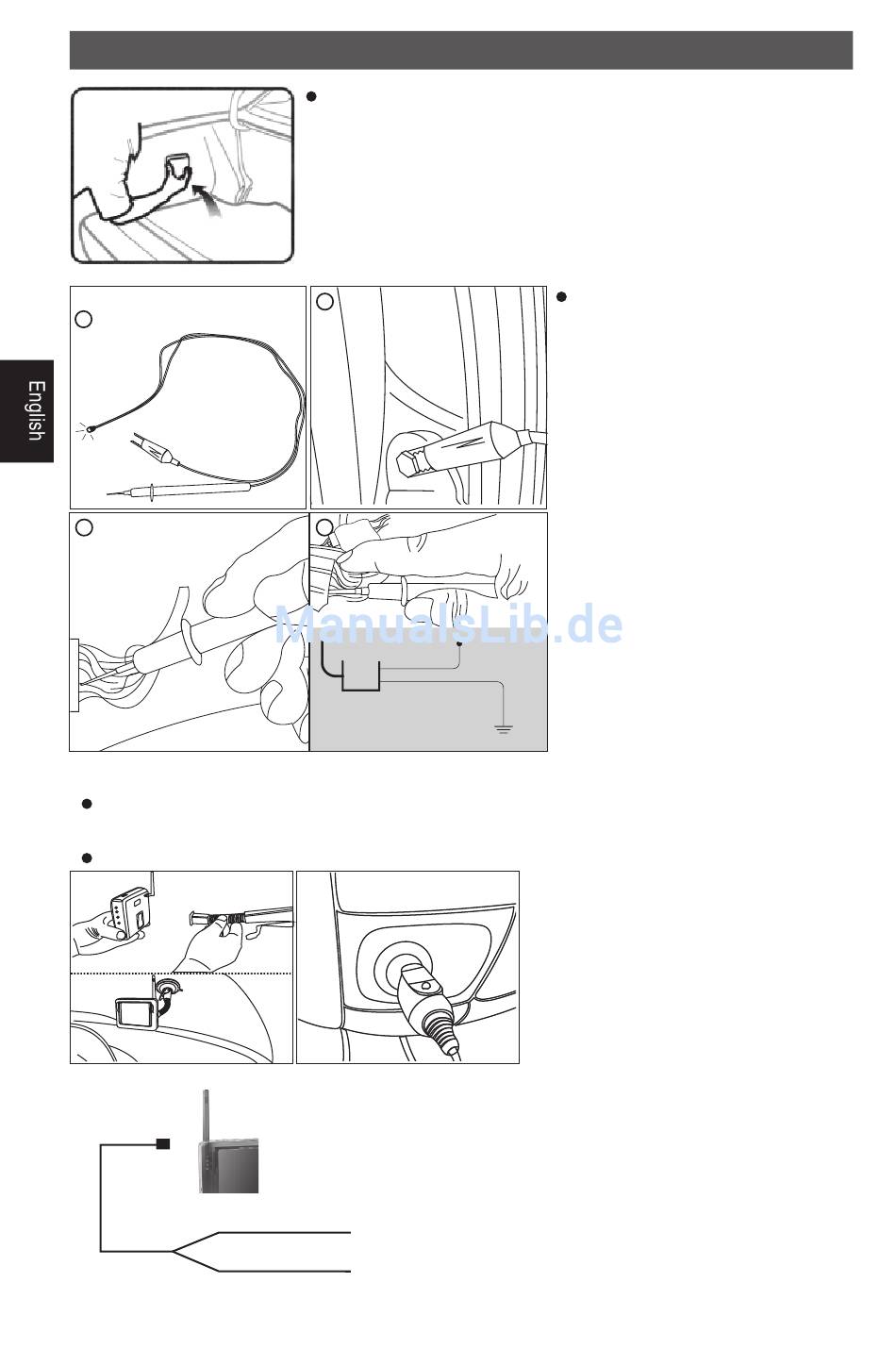 English

ManualsLib.de