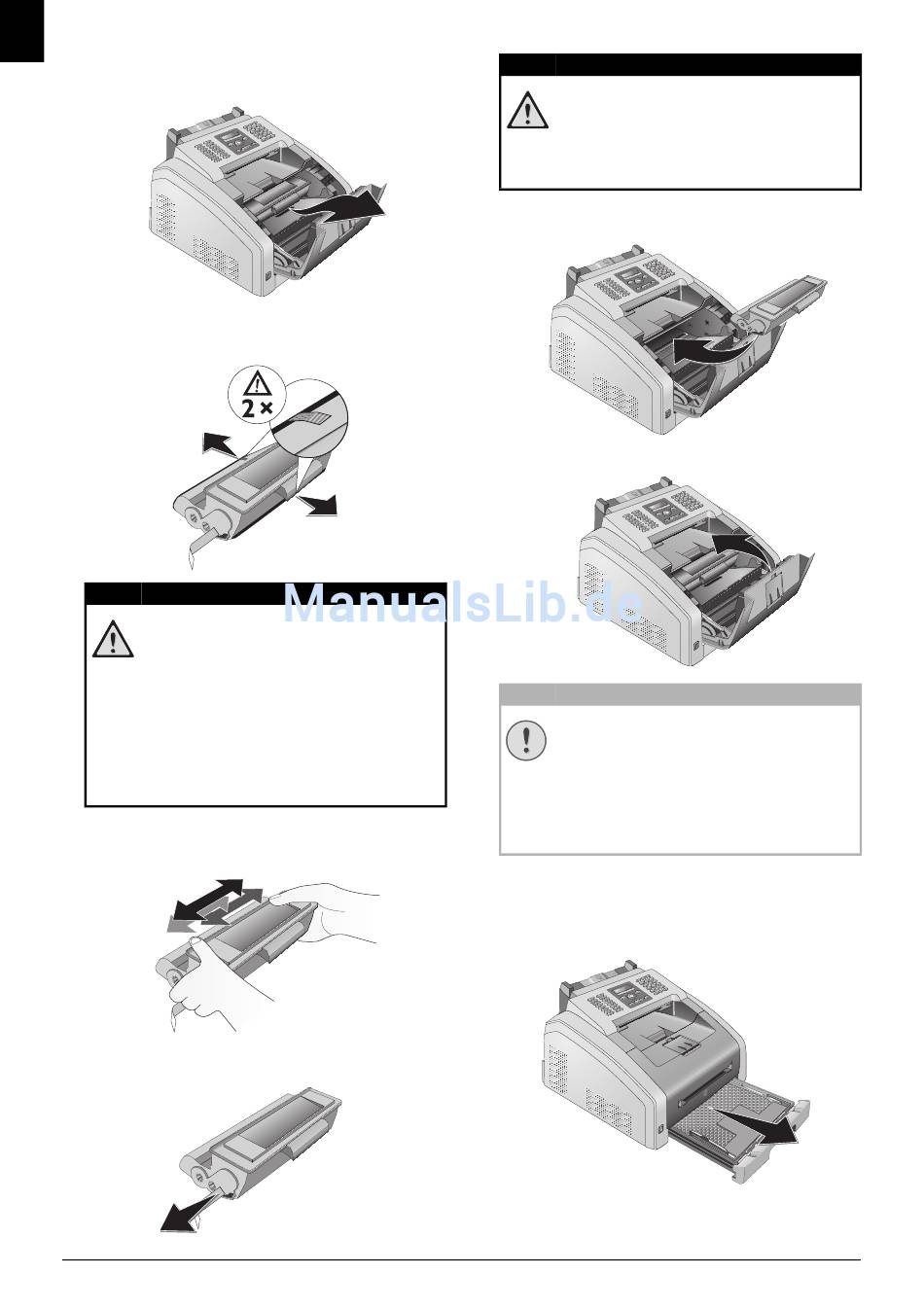 2 ×

ManualsLib.de