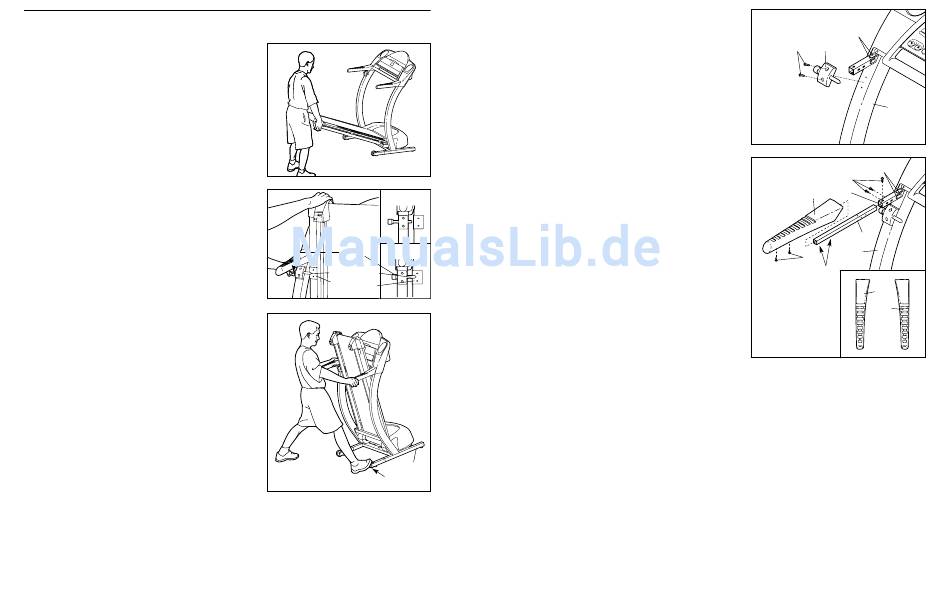 ManualsLib.de