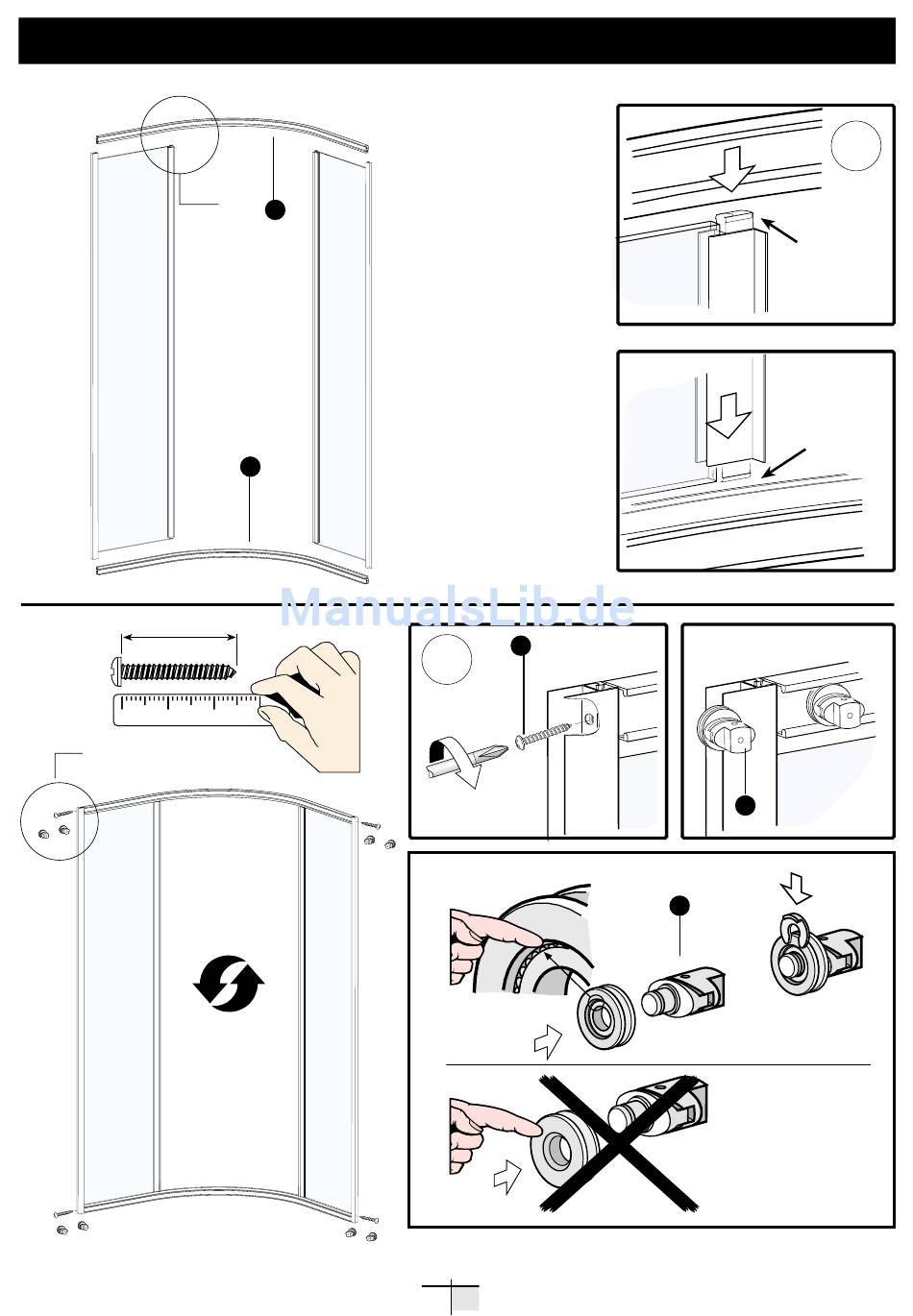 ManualsLib.de