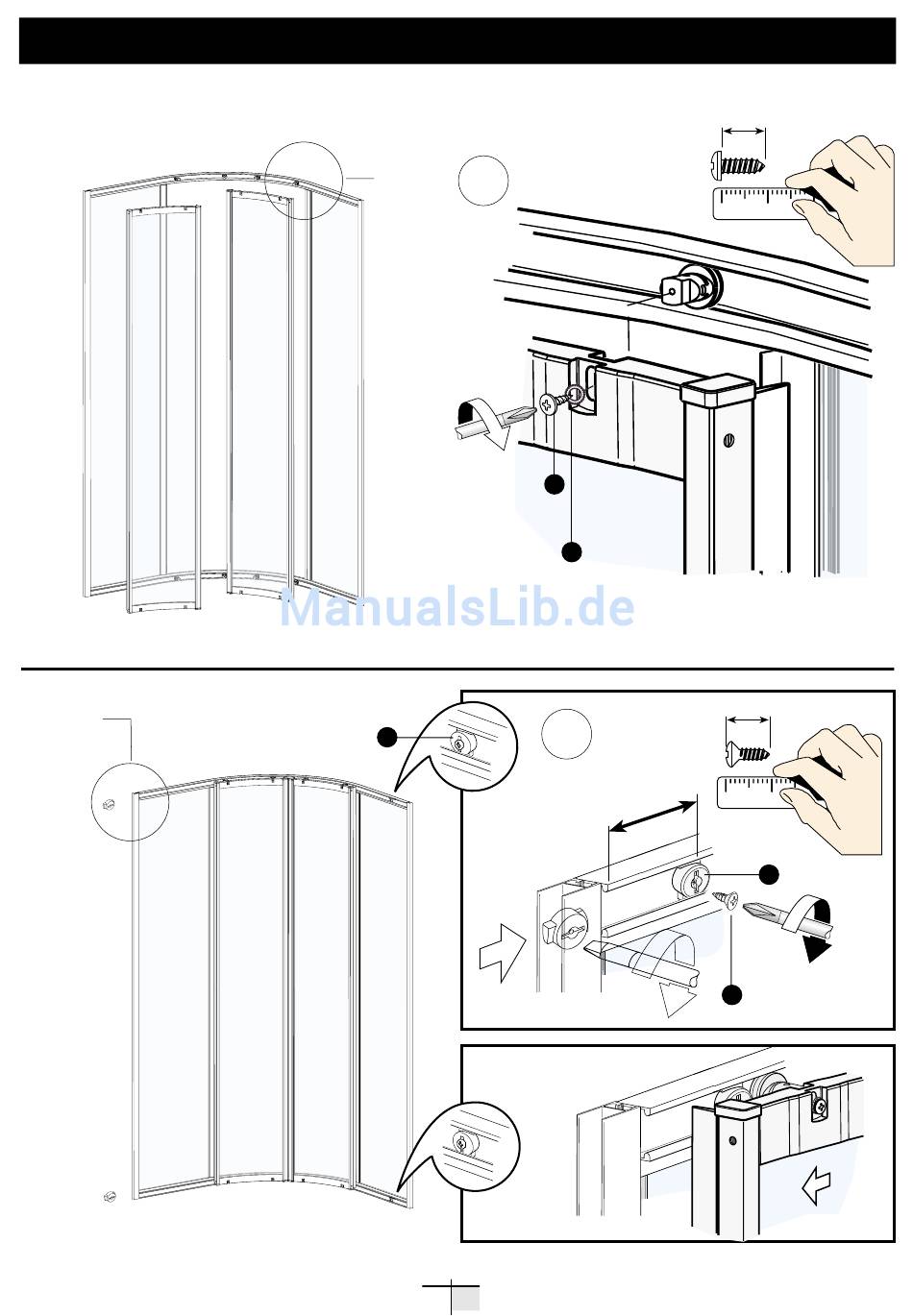 ManualsLib.de