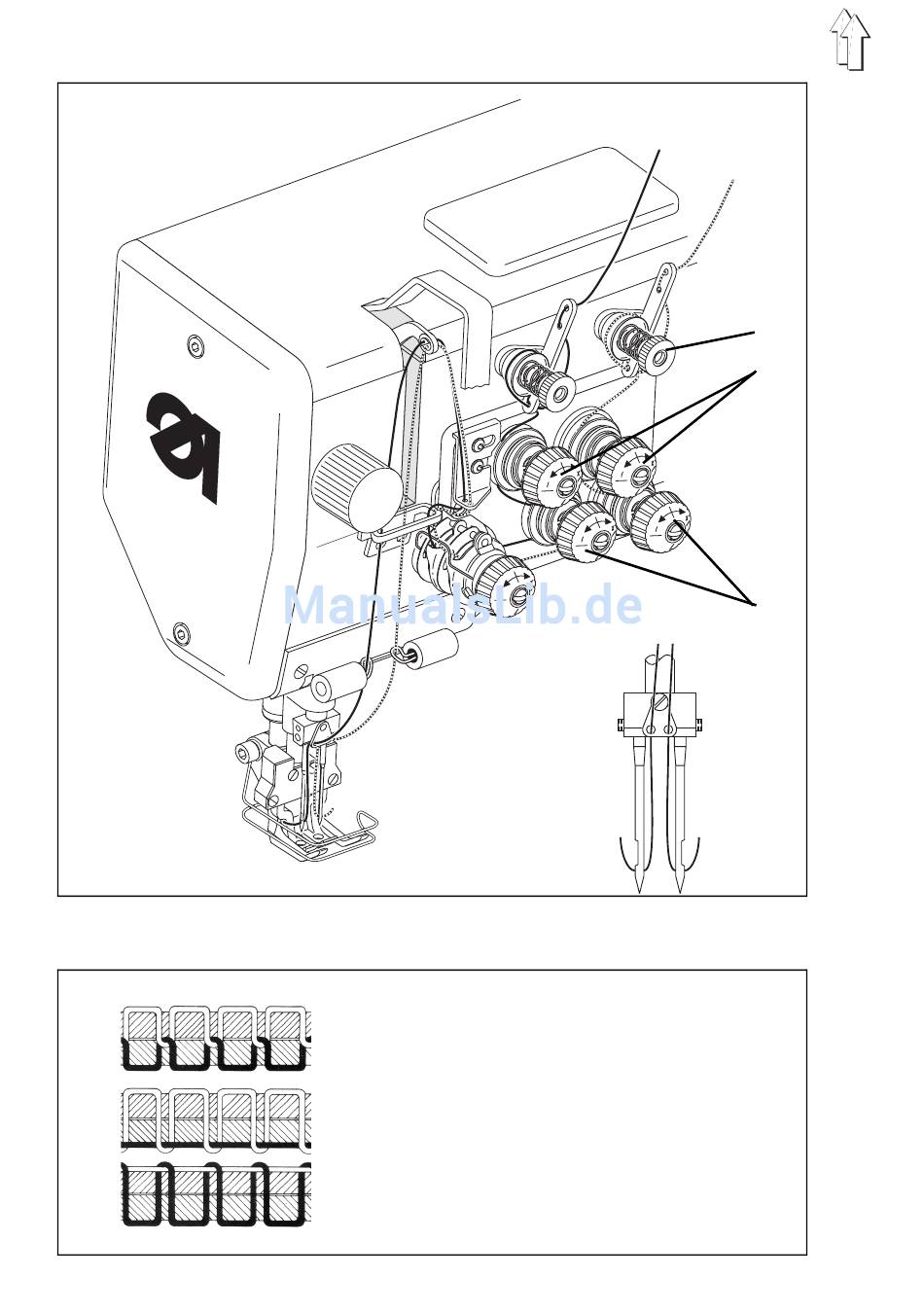 ManualsLib.de