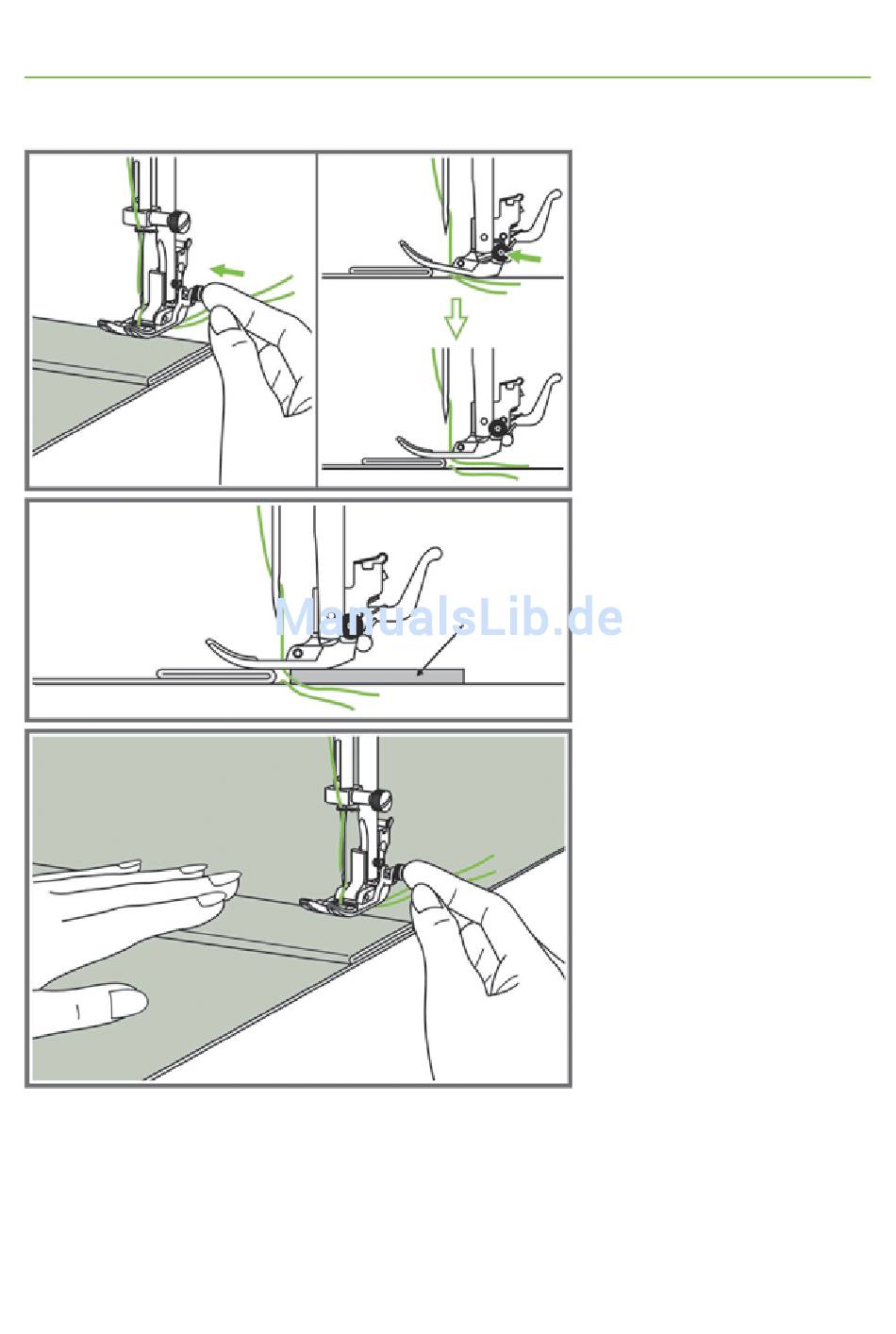 ManualsLib.de