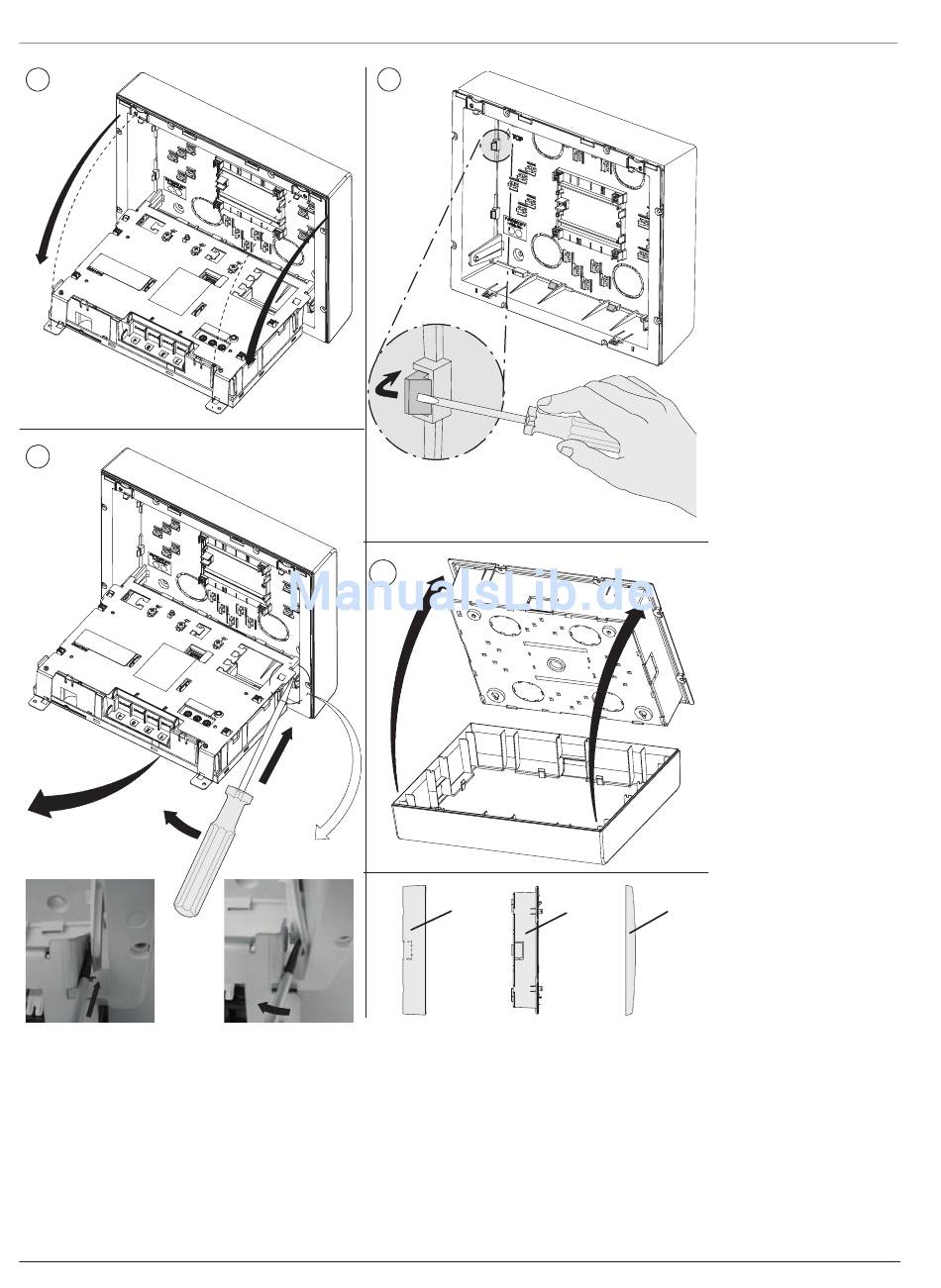 ManualsLib.de