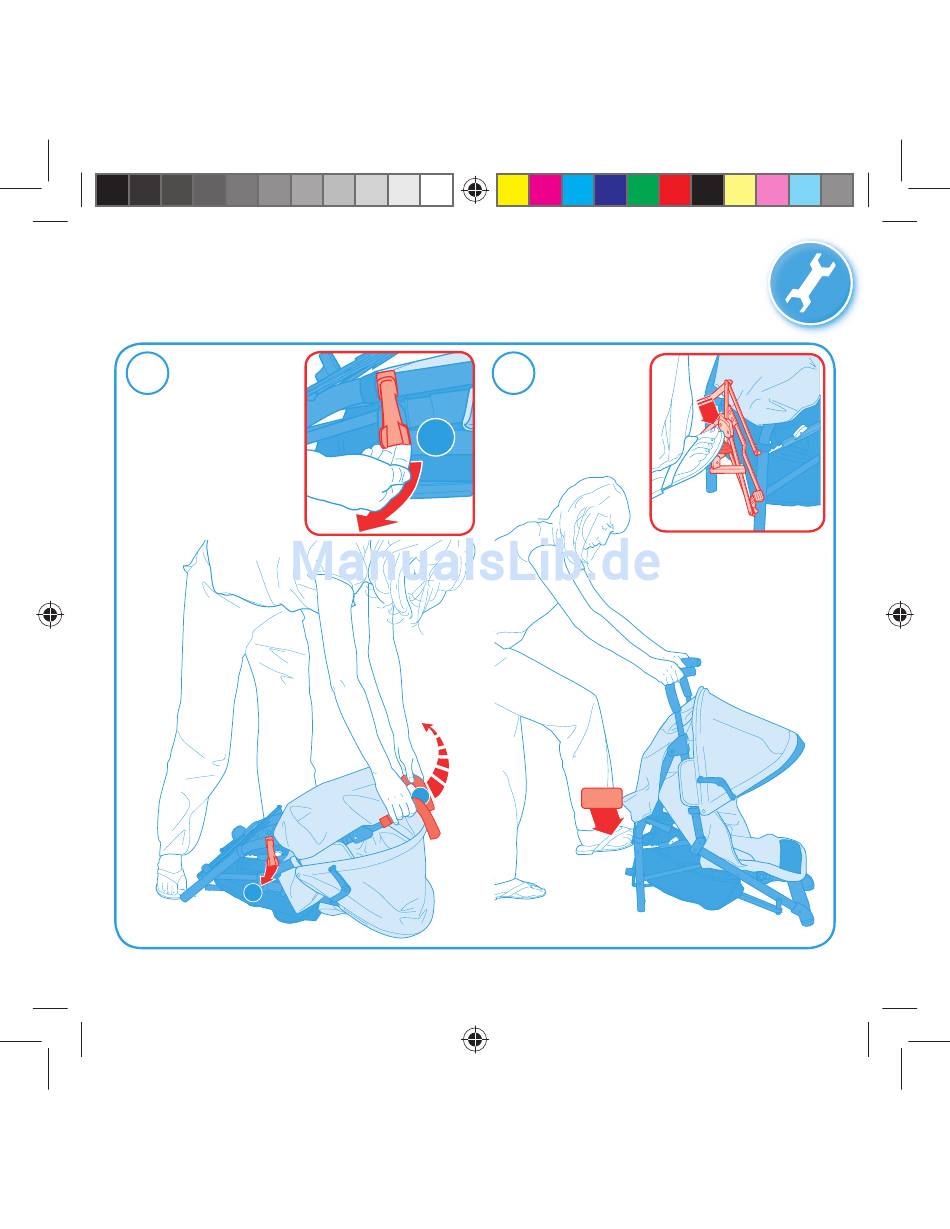 ManualsLib.de