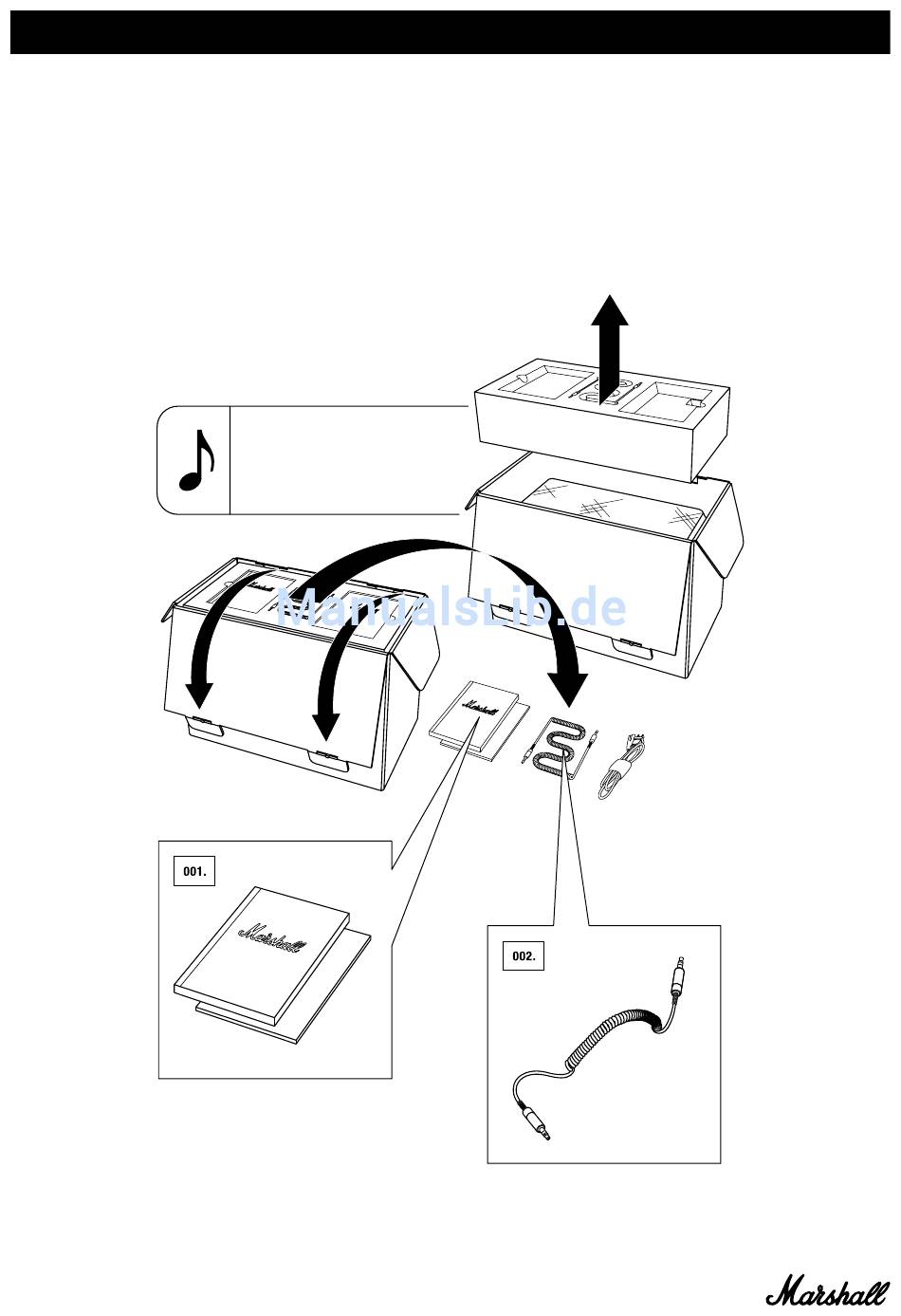 ManualsLib.de

Marshall

001.

Marshall

002.

Marshall