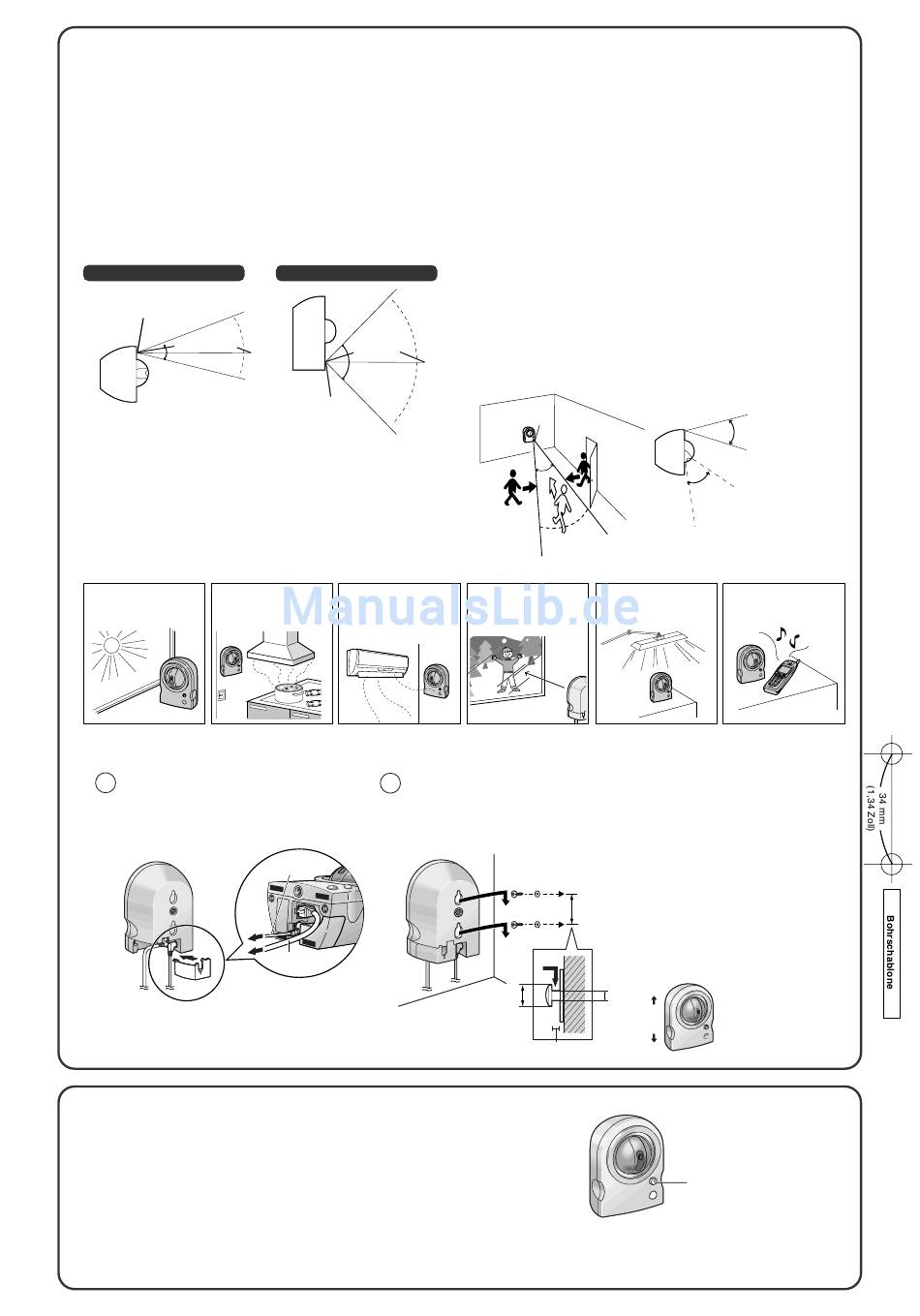 ManualsLib.de

34 mm
(1,34 Zoll)

Bohrschablone