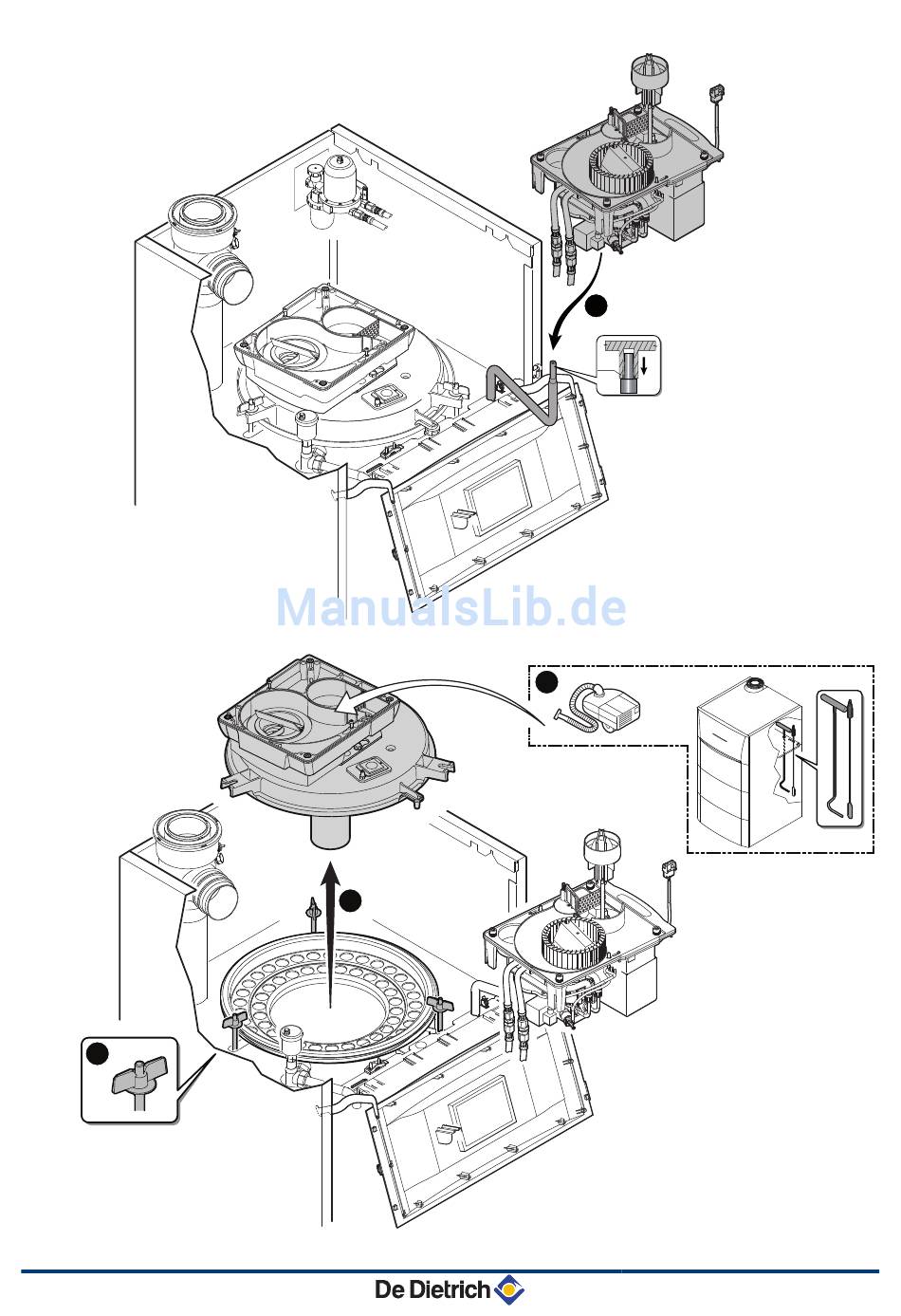 ManualsLib.de

De Dietrich