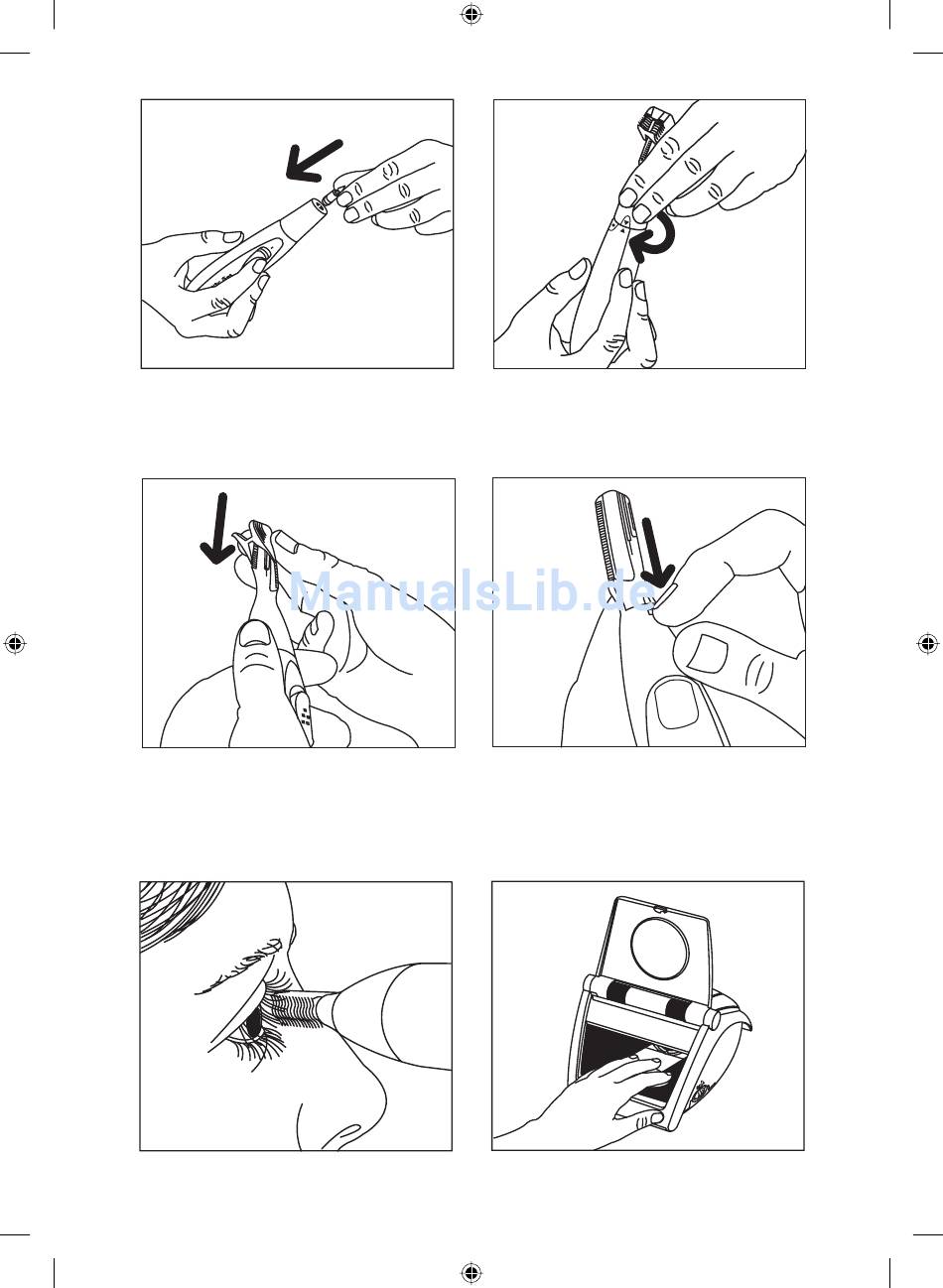 ManualsLib.de