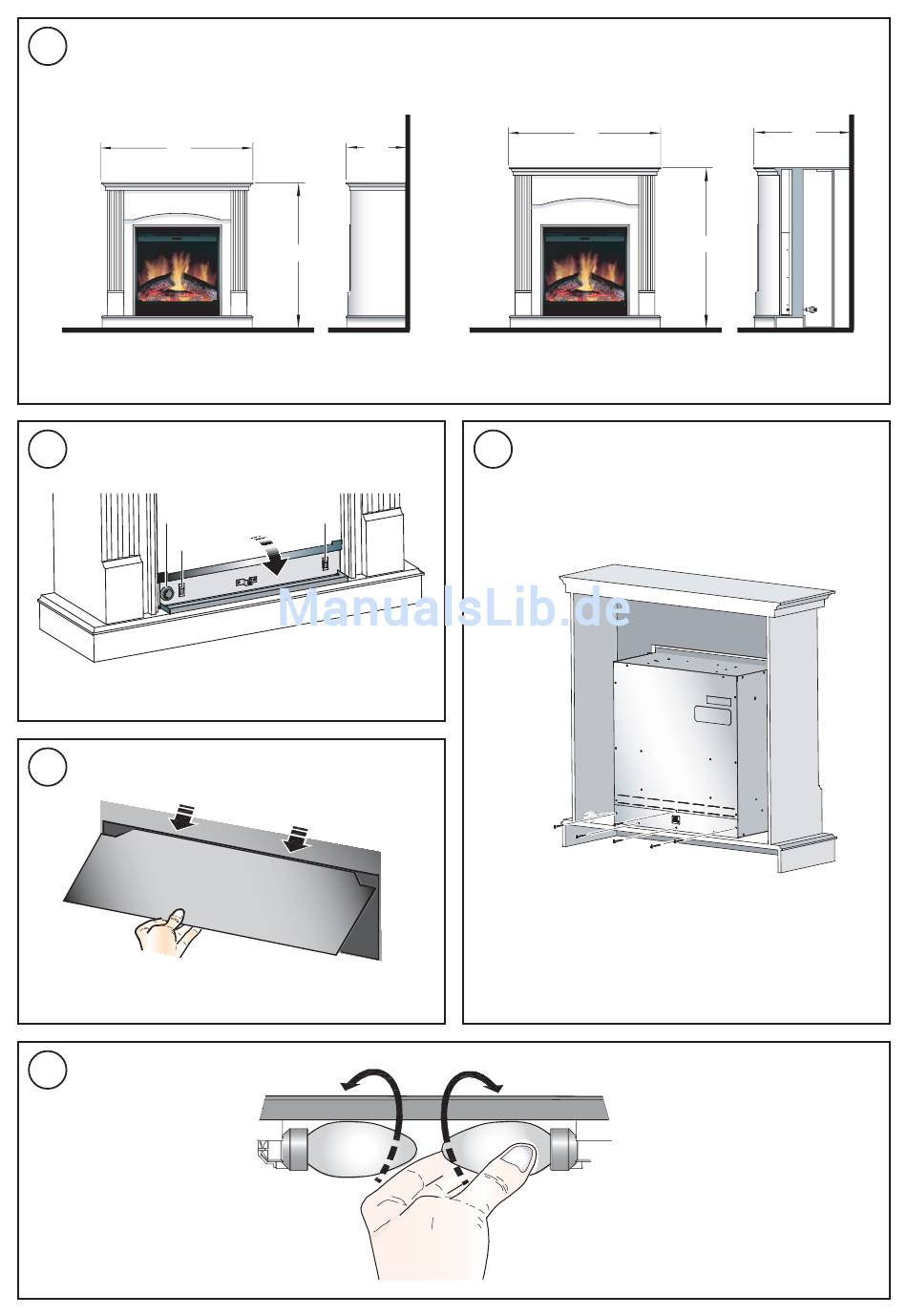 ManualsLib.de