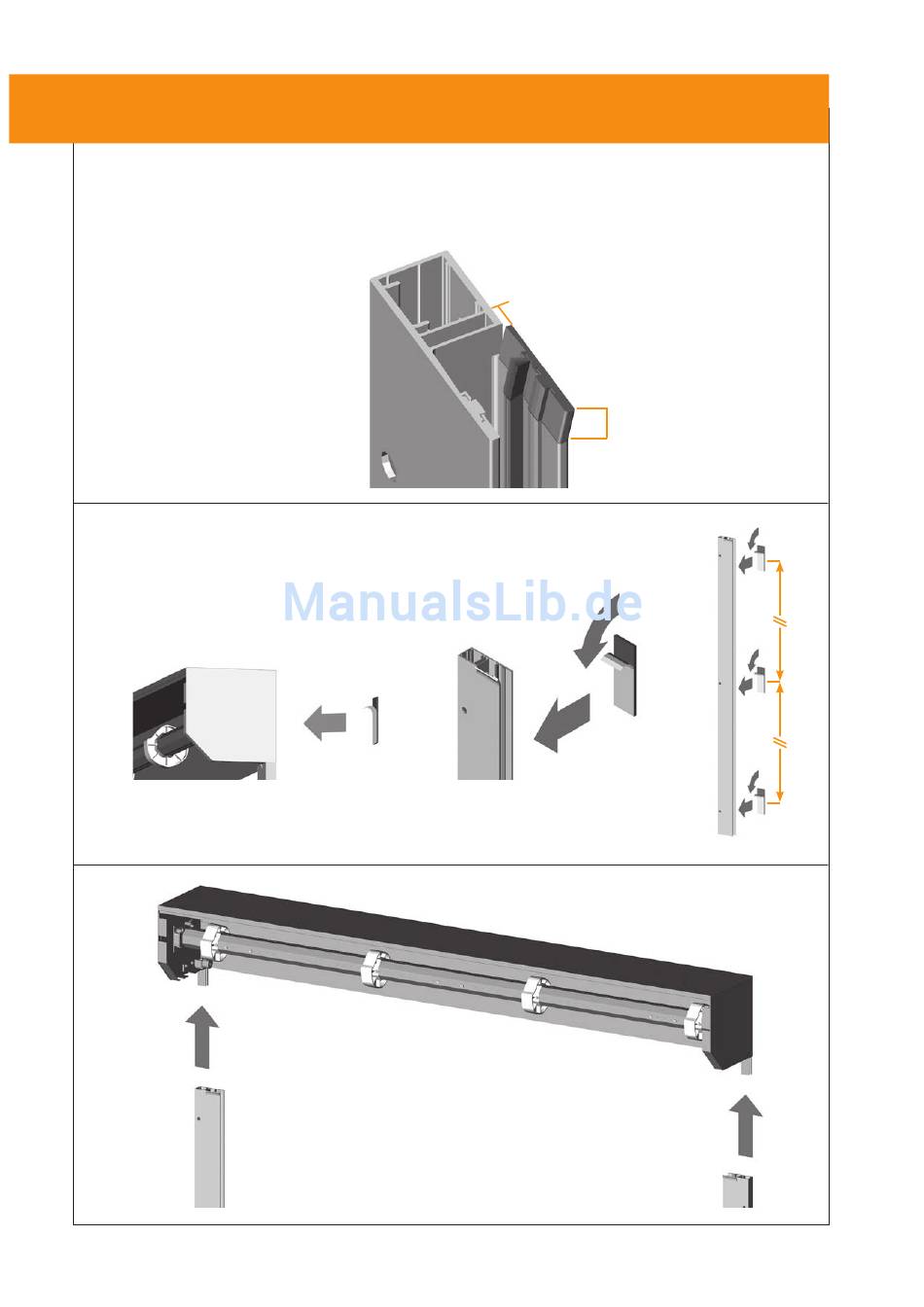 ManualsLib.de