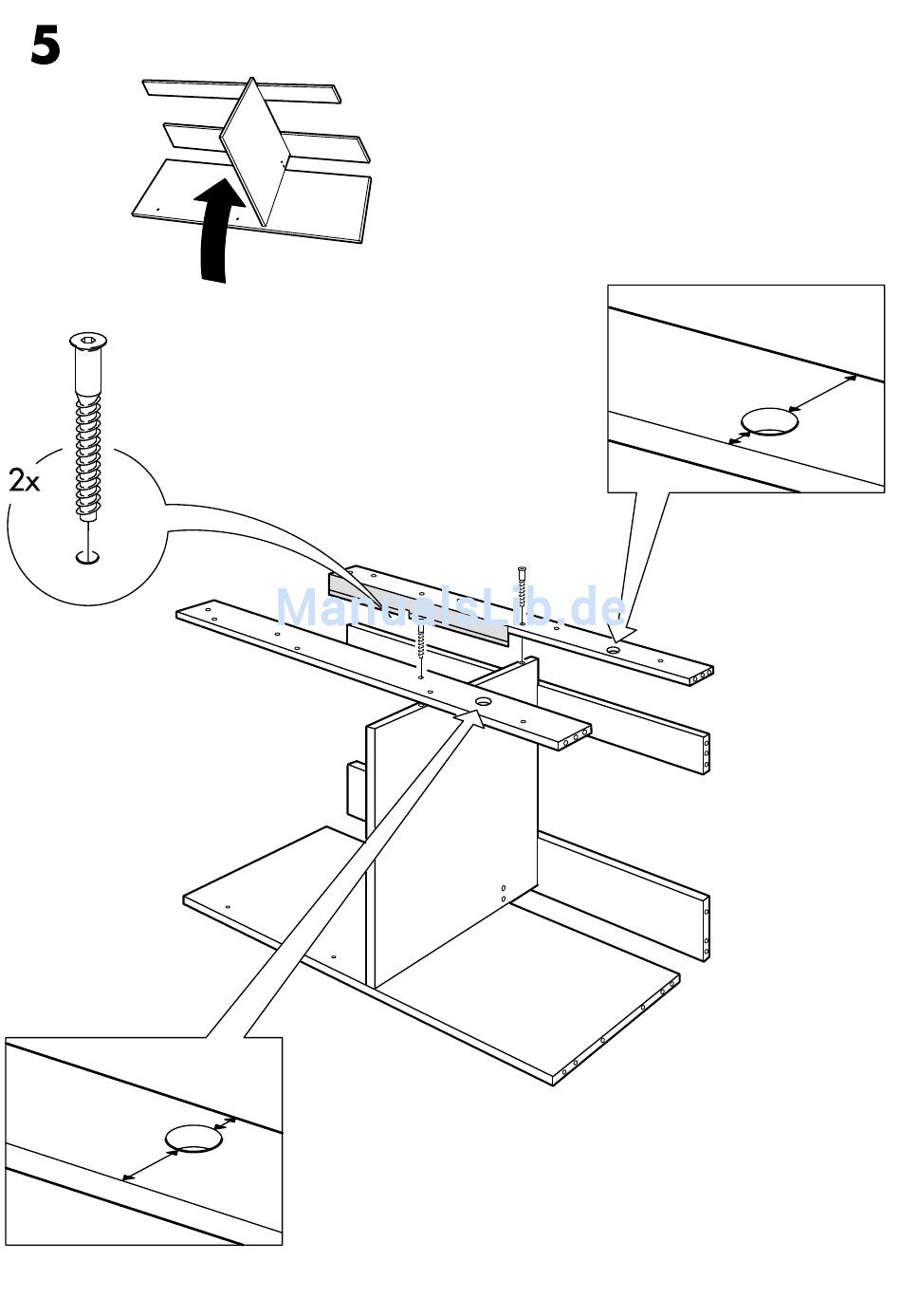 5

2x

ManualsLib.de