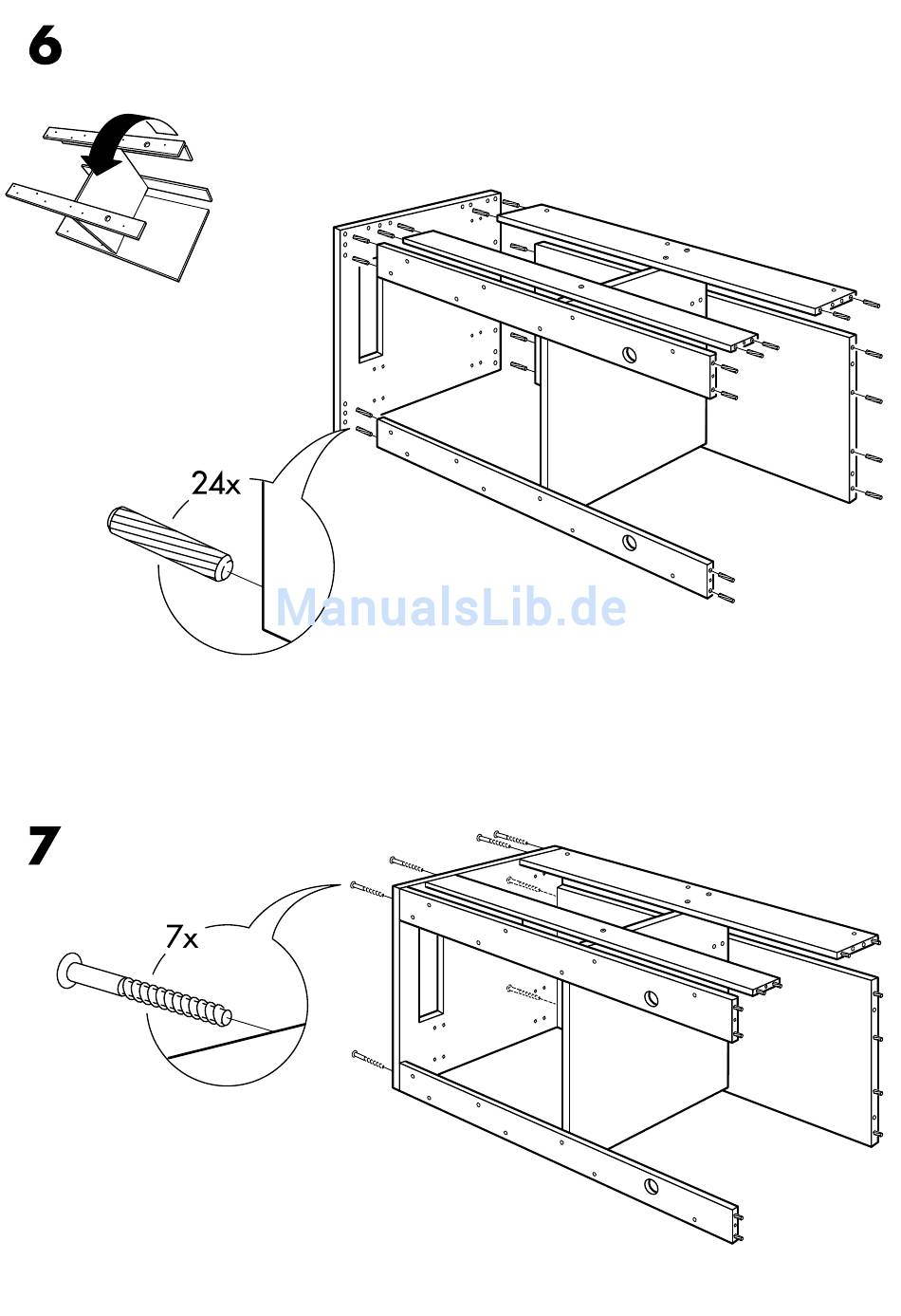 6

24x

ManualsLib.de

7

7x