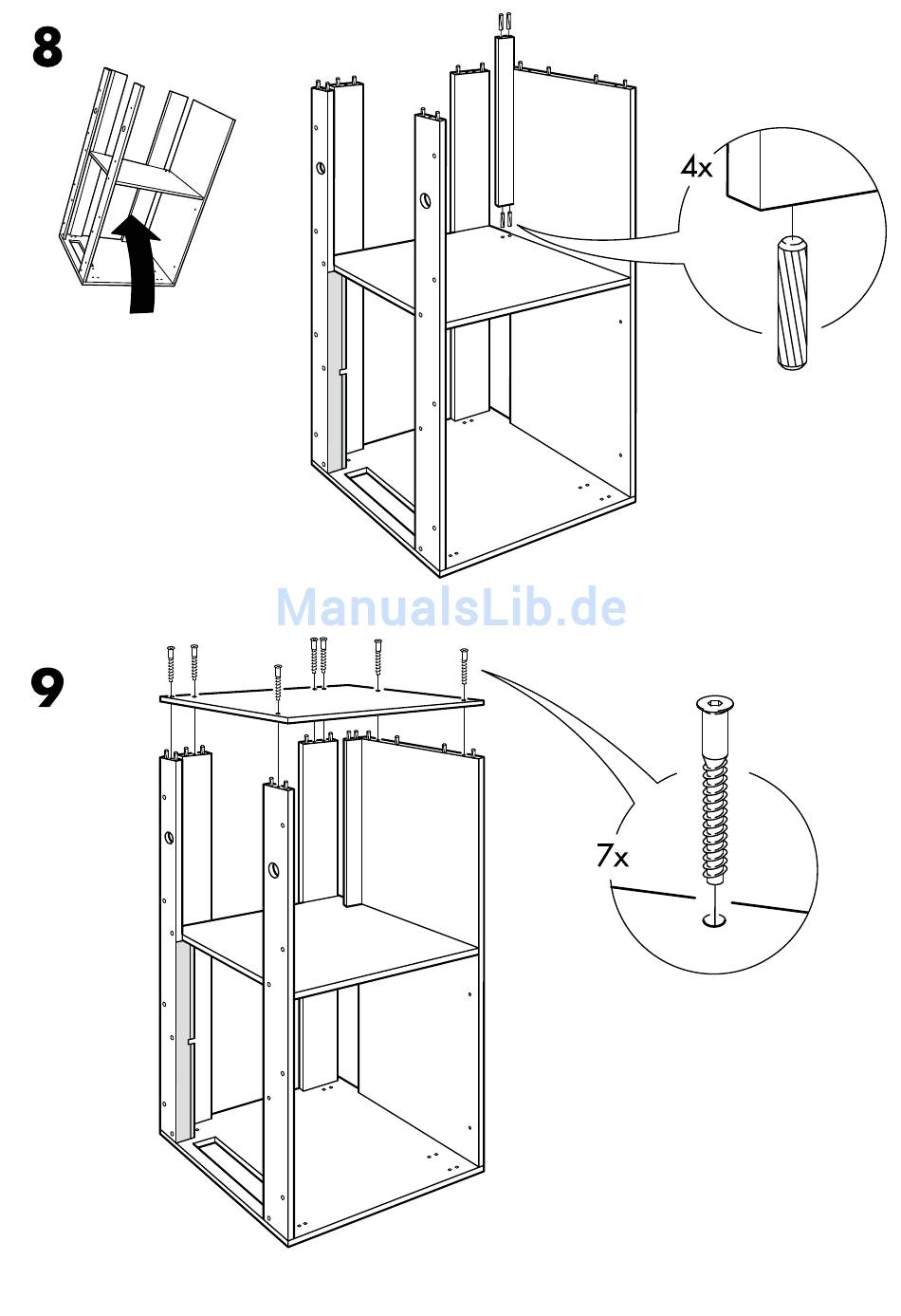 8

4x

ManualsLib.de

9

7x