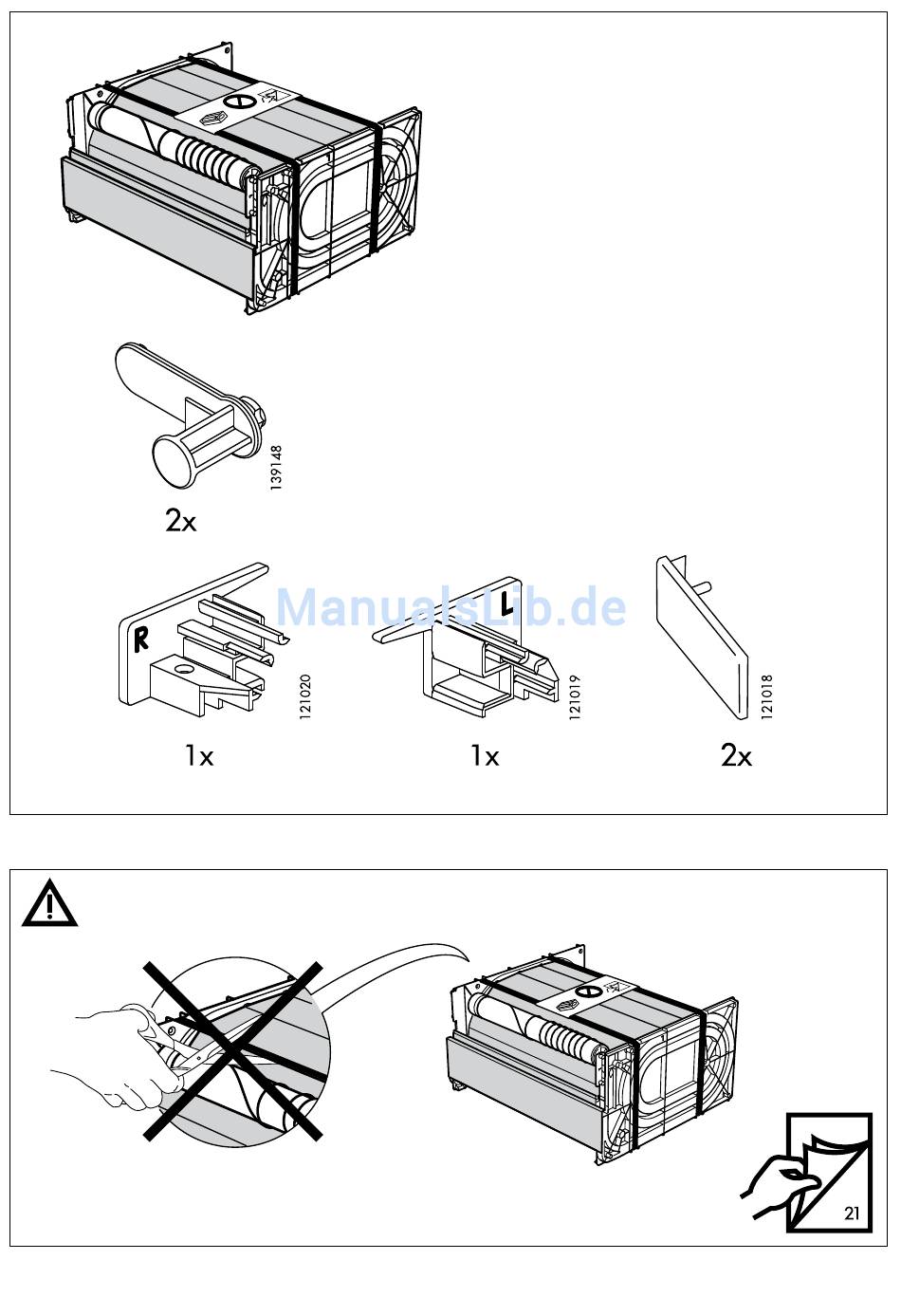 139148

2x

ManualsLib.de

R

121020

1x

L

121019

1x

121018

2x

21