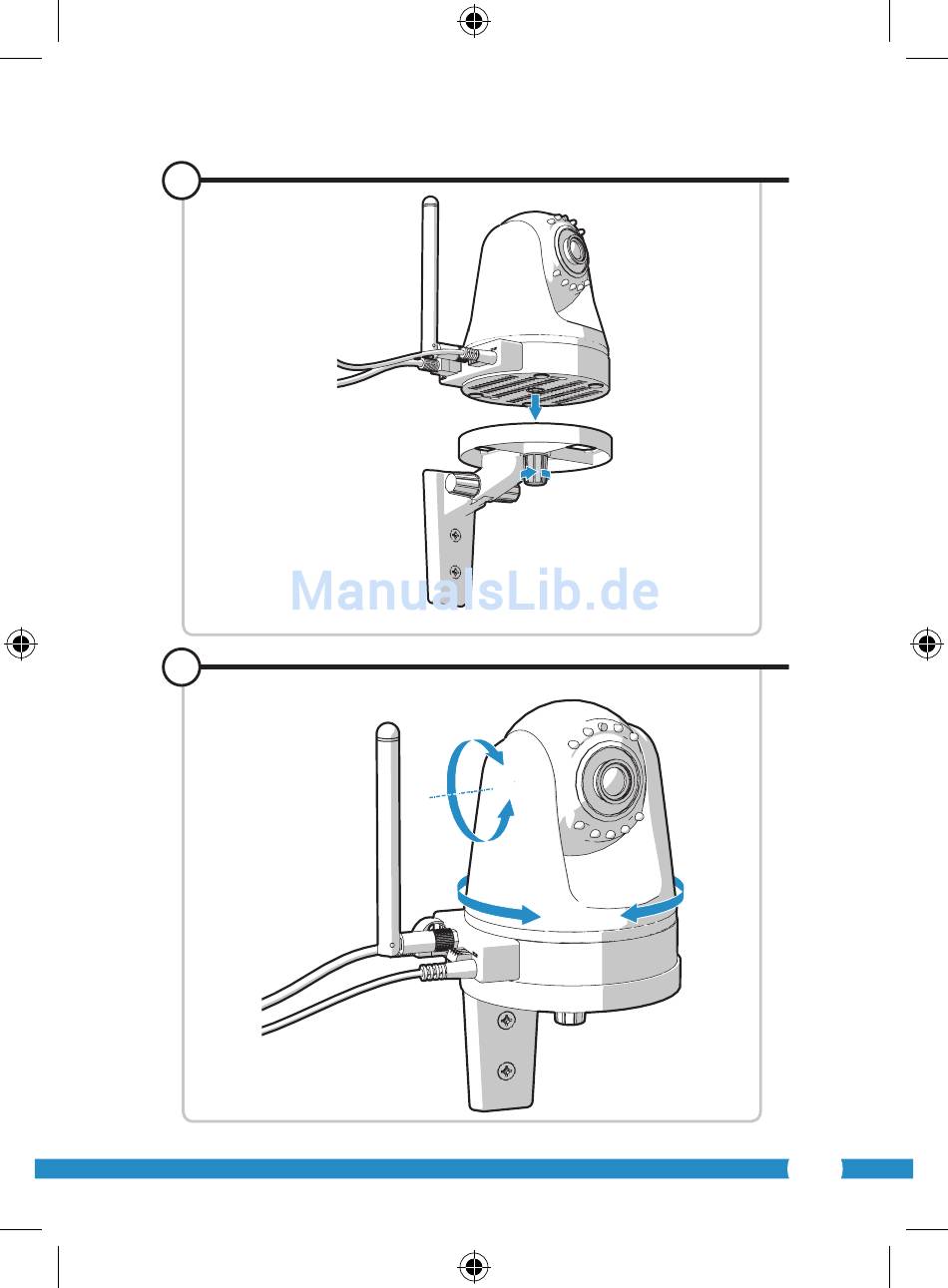 ManualsLib.de