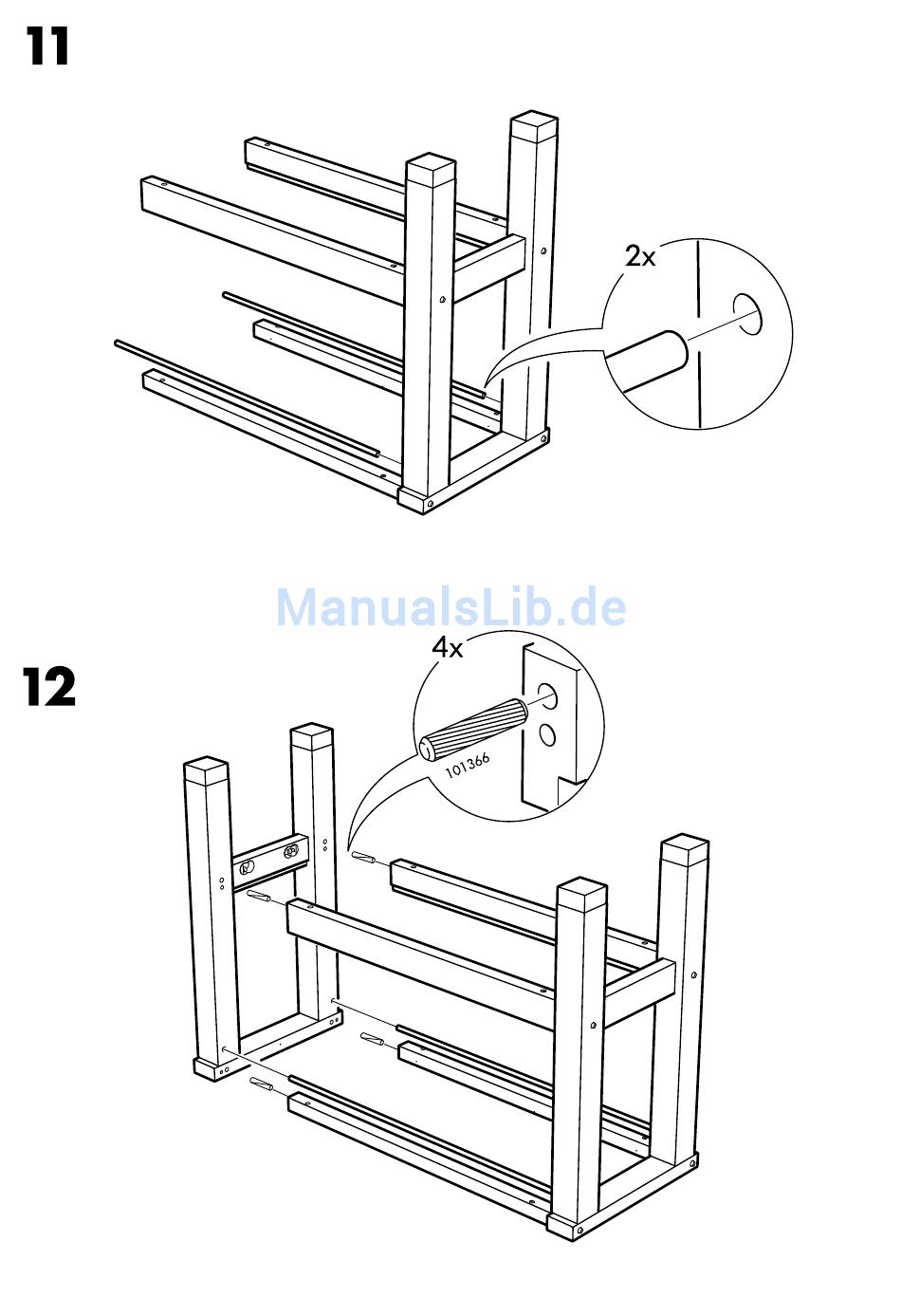 11

2x

ManualsLib.de

12

4x

101366