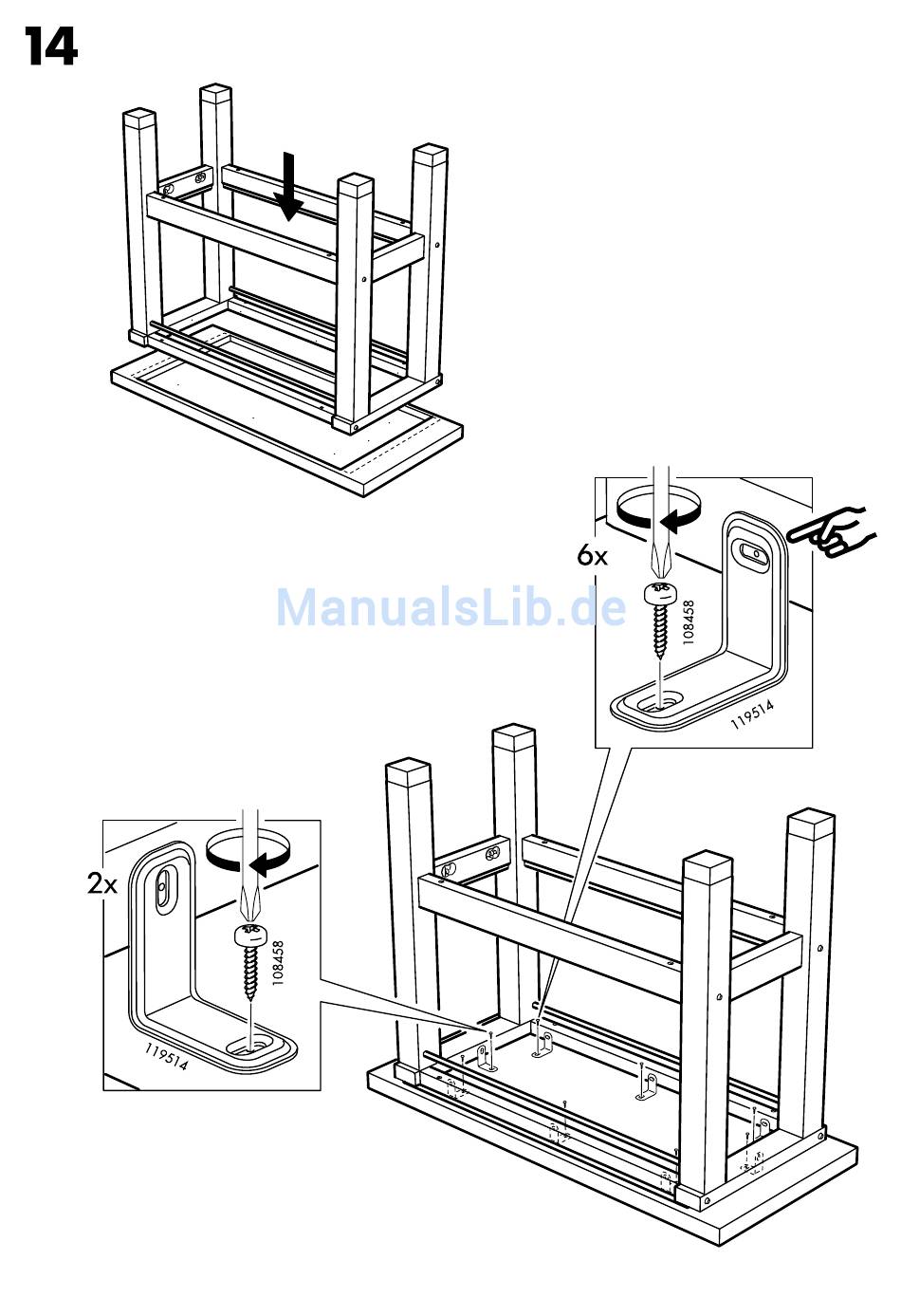 14

6x

108458

119514

ManualsLib.de

2x

108458

119514