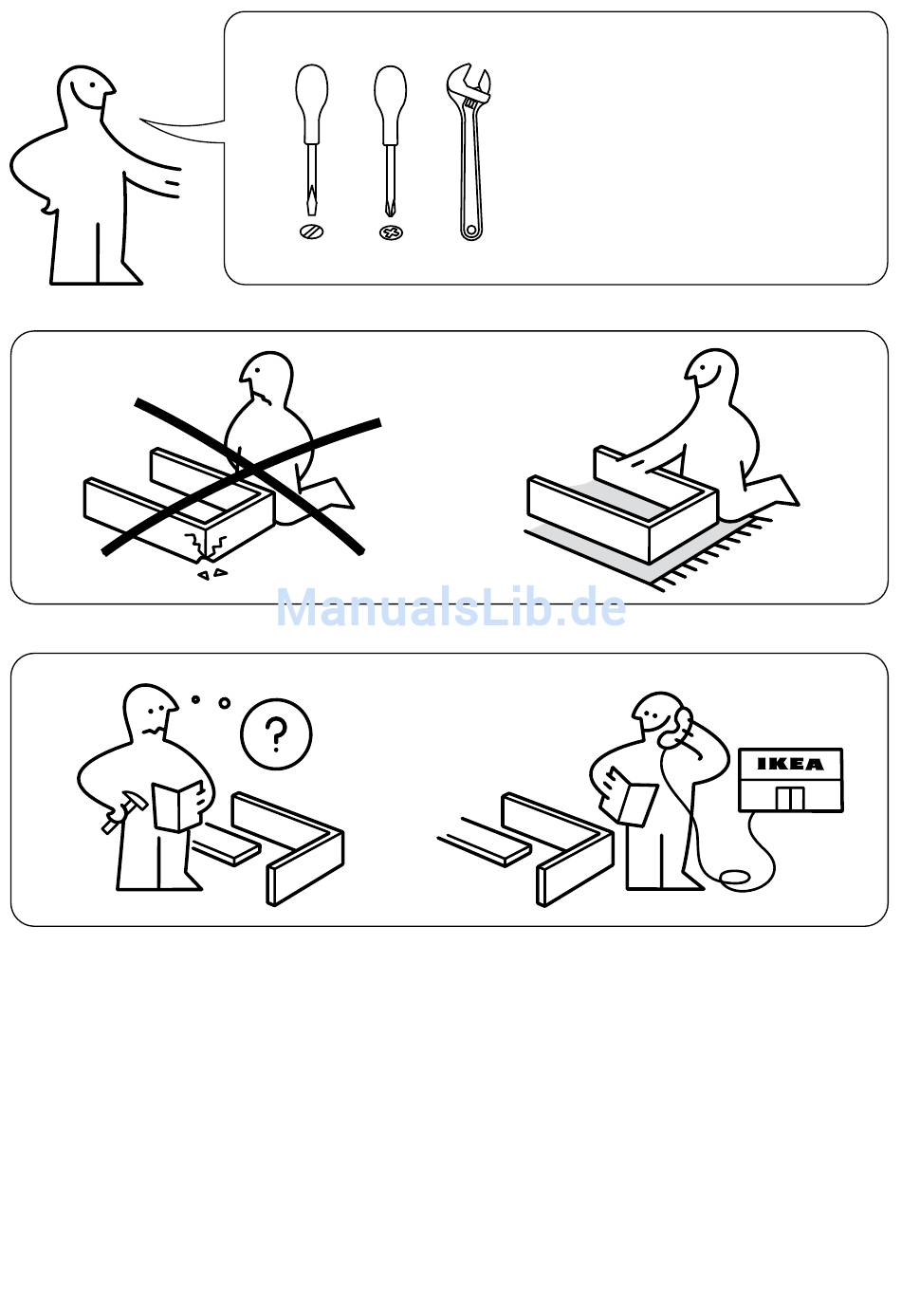 ManualsLib.de

?

IKEA