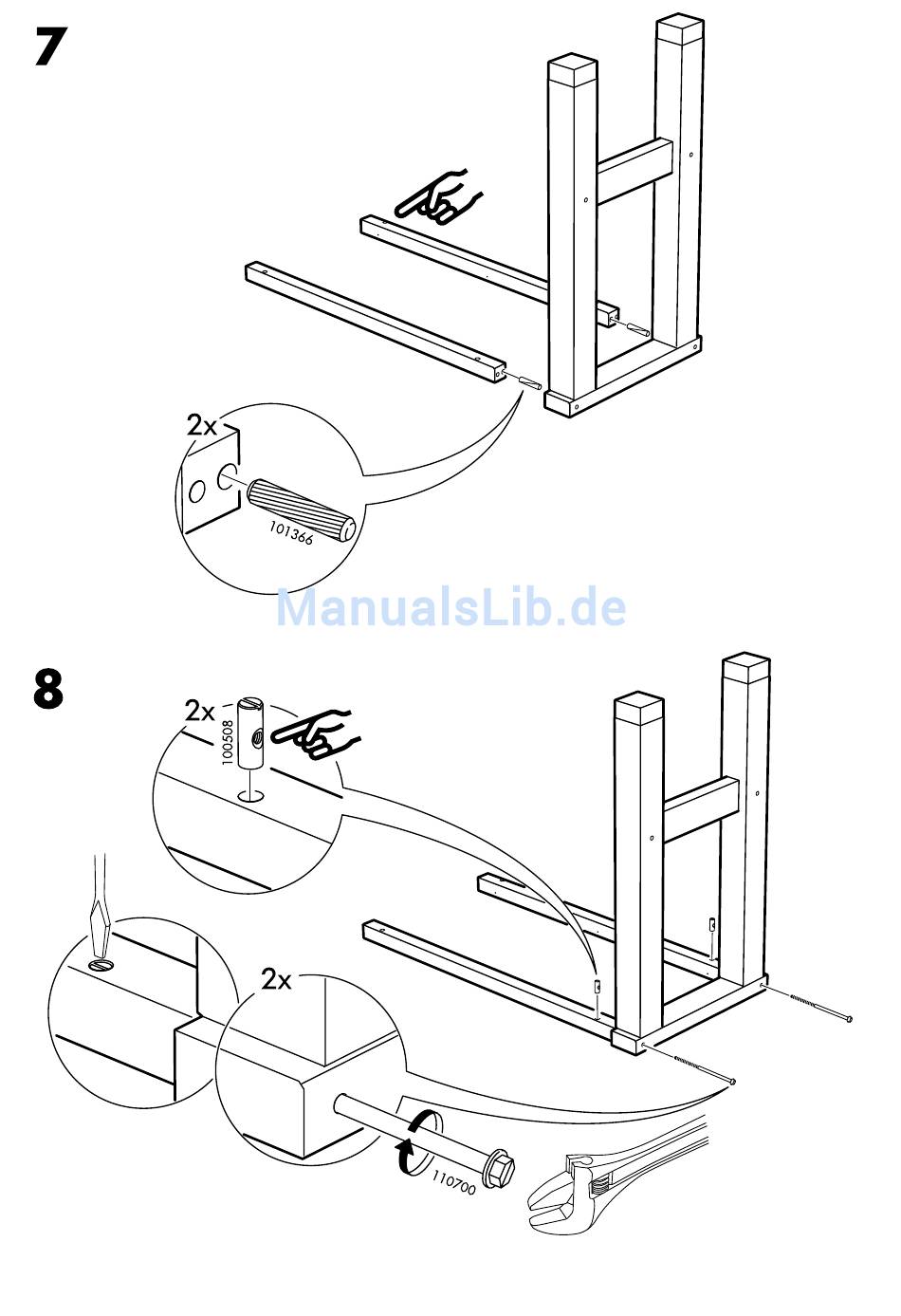 7

2x

101366

ManualsLib.de

8

2x

100508

2x

110700