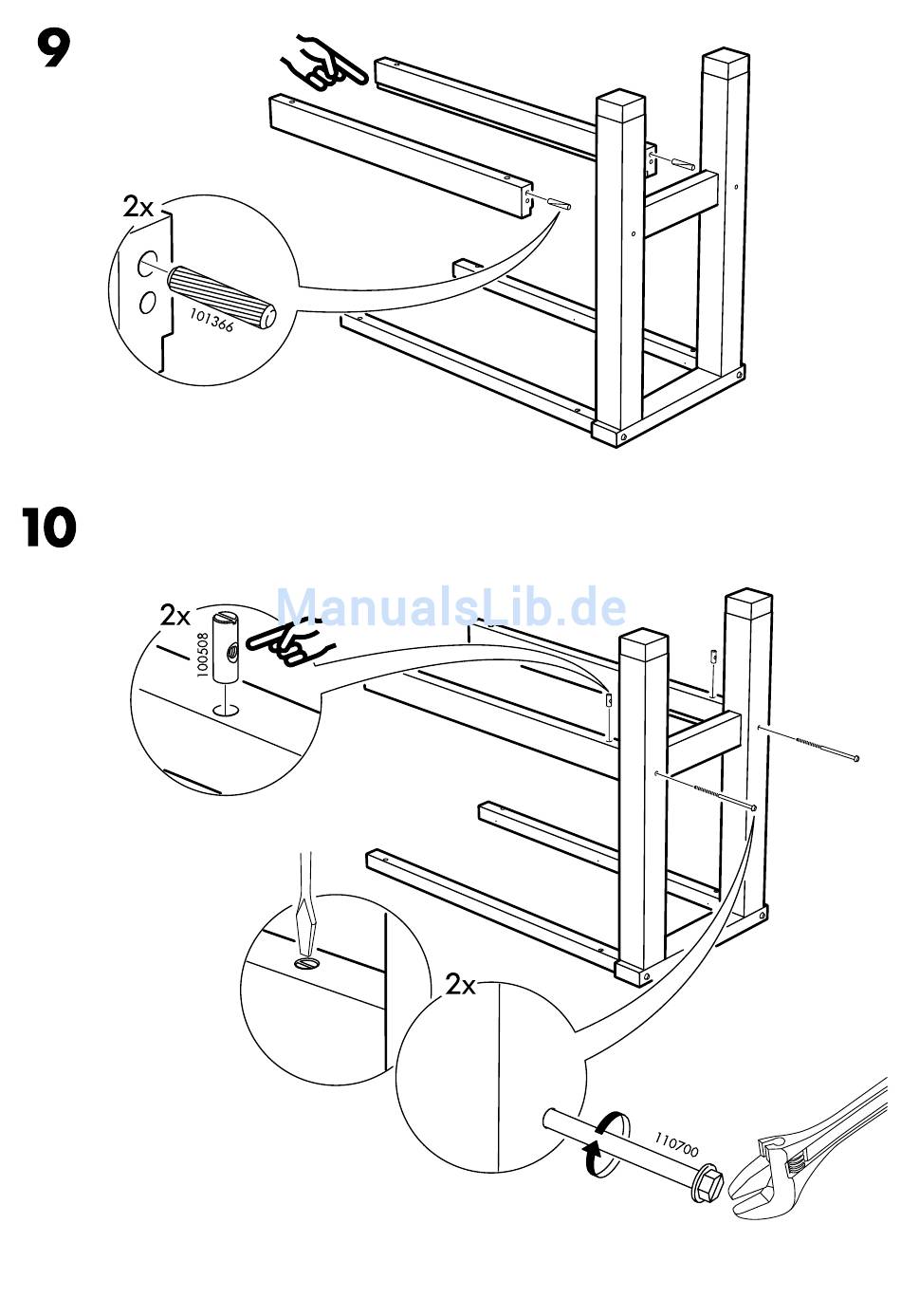 9

2x

101366

10

ManualsLib.de

2x

100508

2x

110700