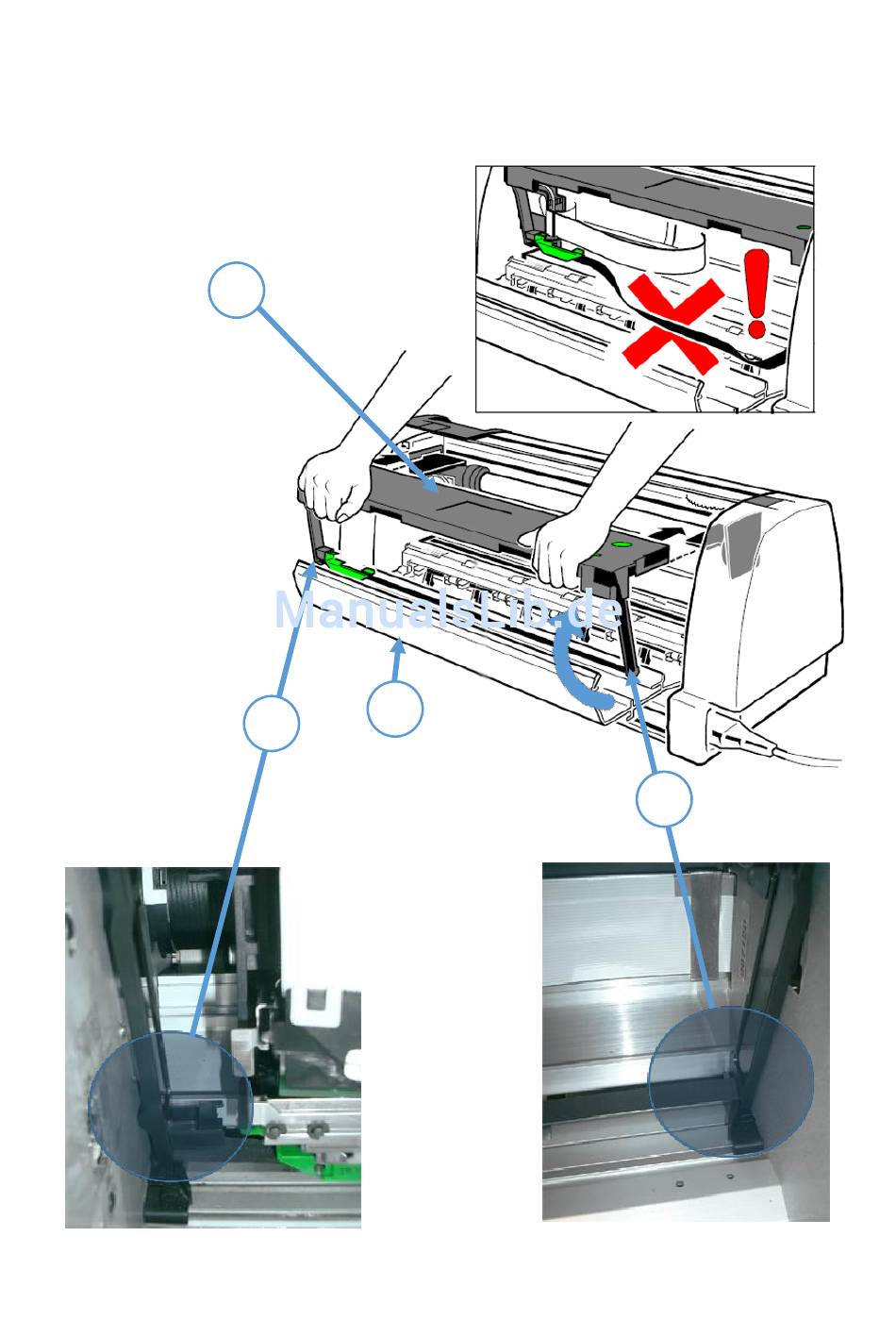 ManualsLib.de