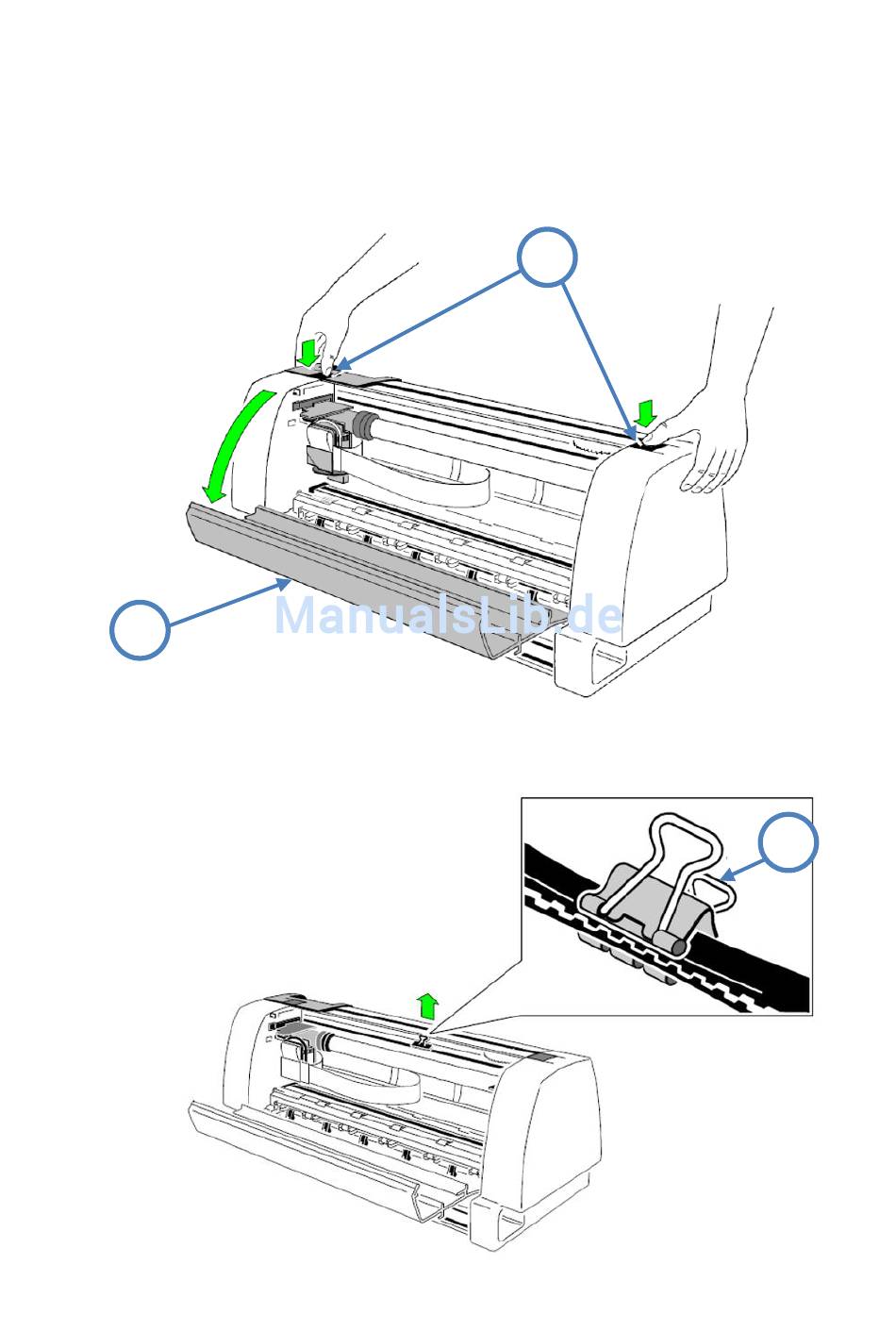 ManualsLib.de